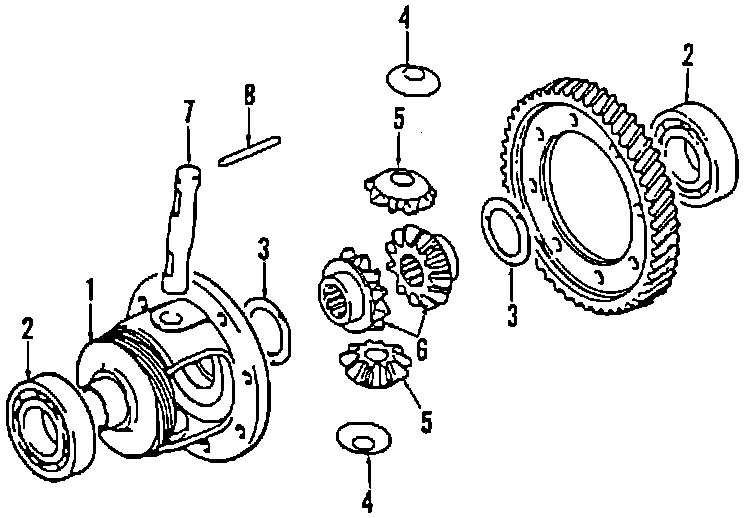 4
2
8
7
5
3
1
3
2
6
5
4