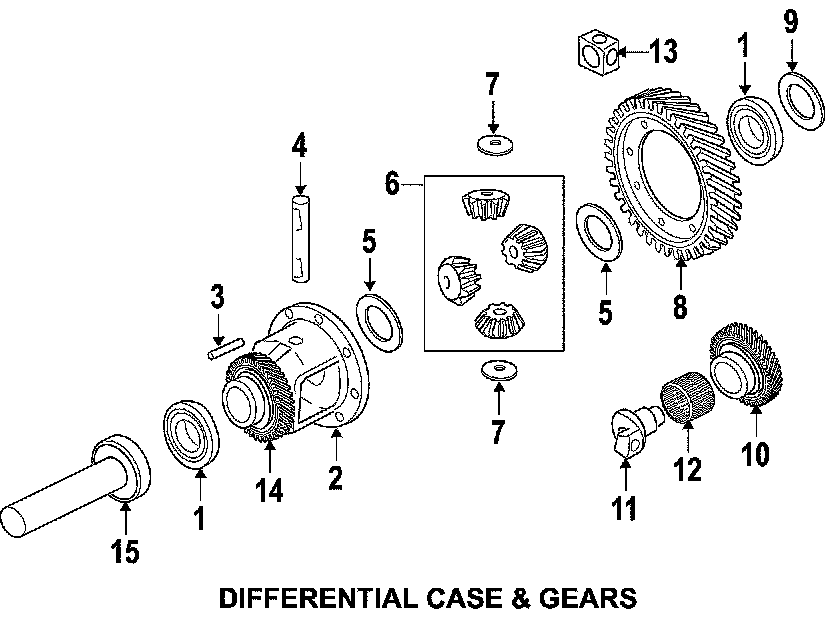 13
1
9
7
4
6
5
5
8
3
7
10
12
11
14
2
1
15
DIFFERENTIAL CASE & GEARS