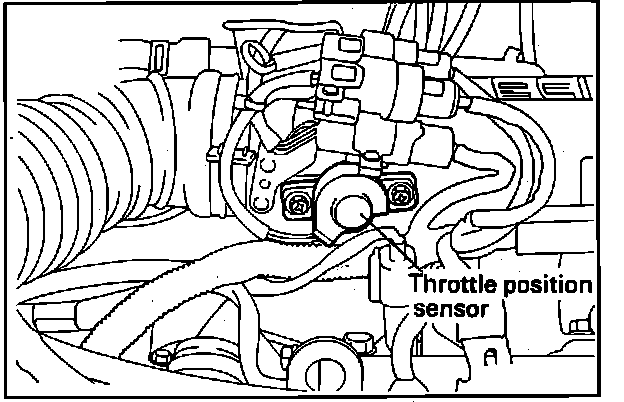 Throttle position sensor