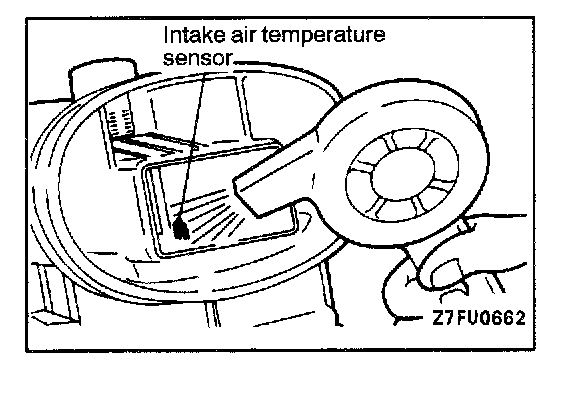 Intake air temperature sensor

Z7FU0662