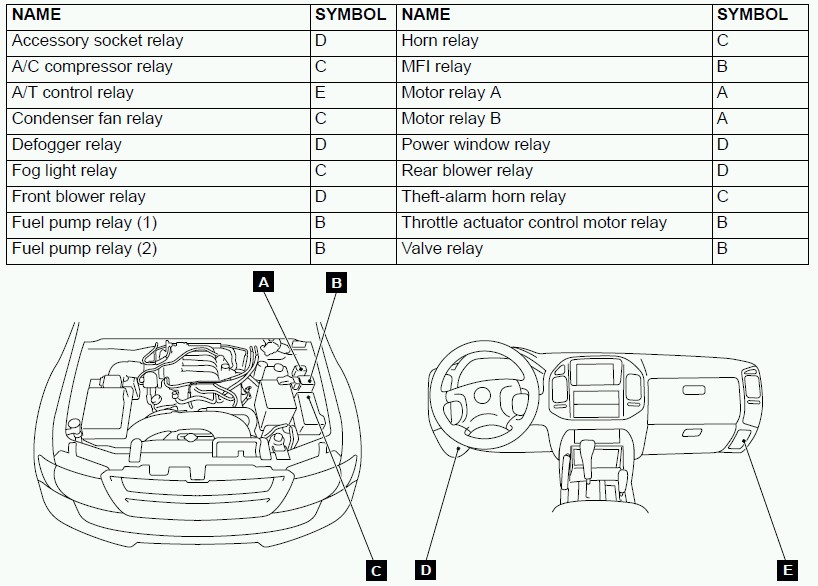 | NAME | SYMBOL | NAME | SYMBOL |
|---|---|---|---|
| Accessory socket relay | D | Horn relay | C |
| A/C compressor relay | C | MFI relay | B |
| A/T control relay | E | Motor relay A | A |
| Condenser fan relay | C | Motor relay B | A |
| Defogger relay | D | Power window relay | D |
| Fog light relay | C | Rear blower relay | D |
| Front blower relay | D | Theft-alarm horn relay | C |
| Fuel pump relay (1) | B | Throttle actuator control motor relay | B |
| Fuel pump relay (2) | B | Valve relay | B |

A
B
C
D
E