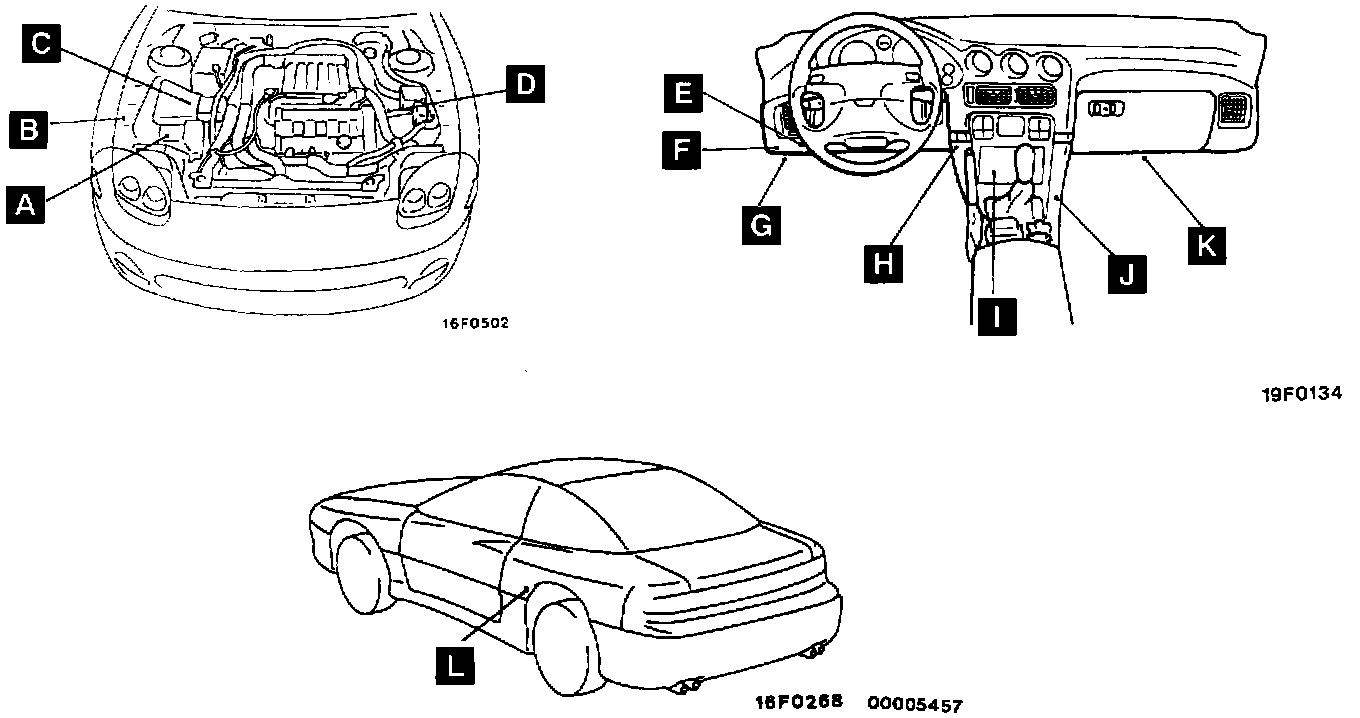 C
B
A
D
16F0502
E
F
G
H
I
J
K
19F0134
L
16F0268 00005457