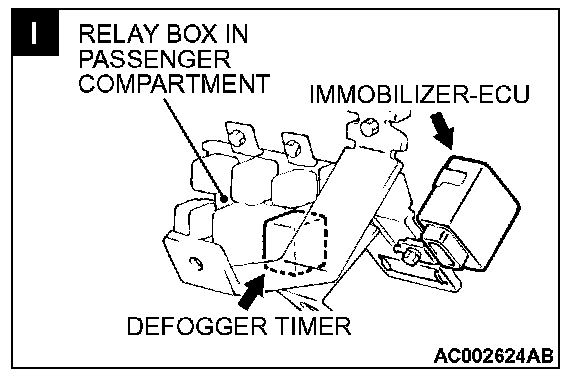 I

RELAY BOX IN PASSENGER COMPARTMENT

IMMOBILIZER-ECU

DEFOGGER TIMER

AC002624AB