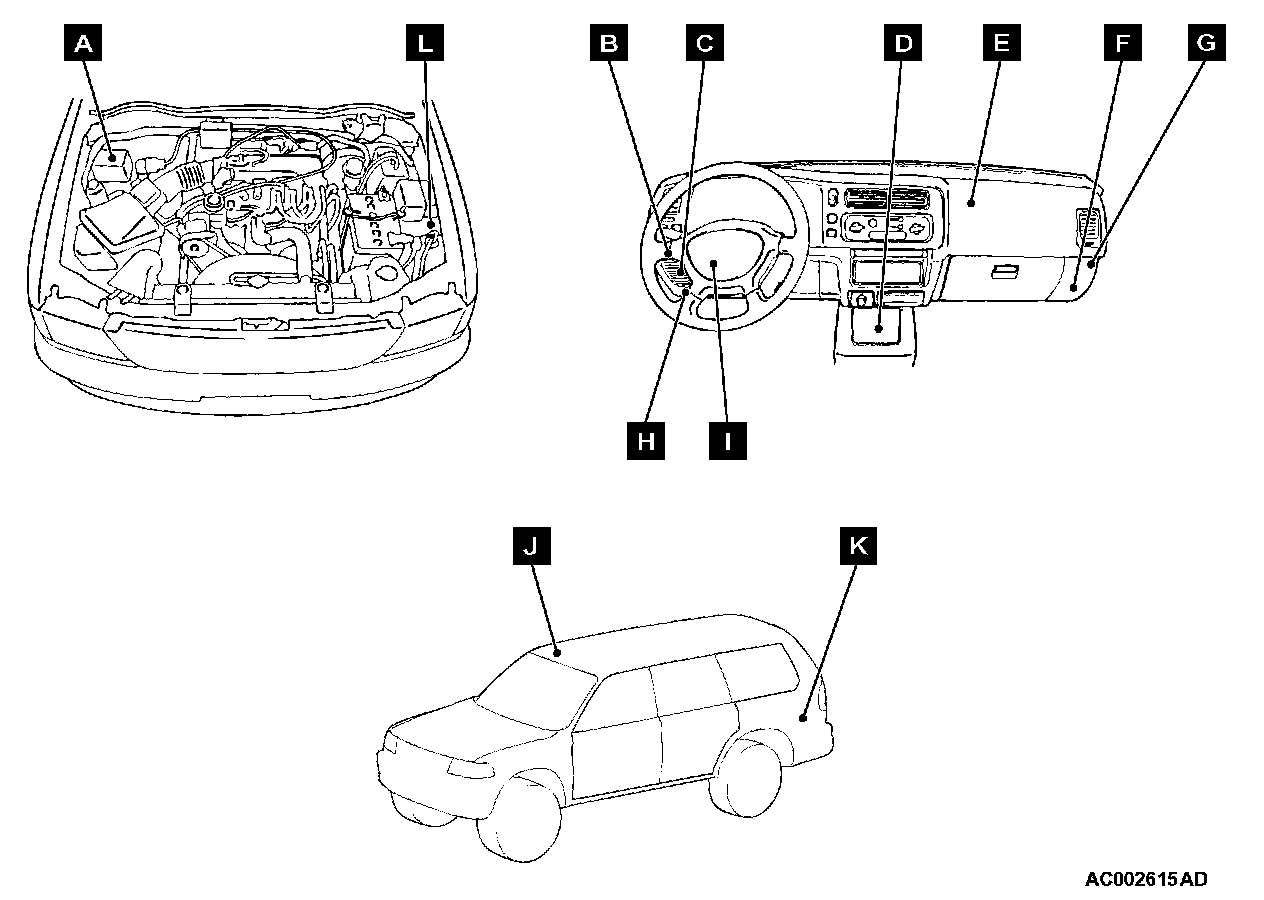 A
L
B
C
D
E
F
G
H
I
J
K
AC002615AD