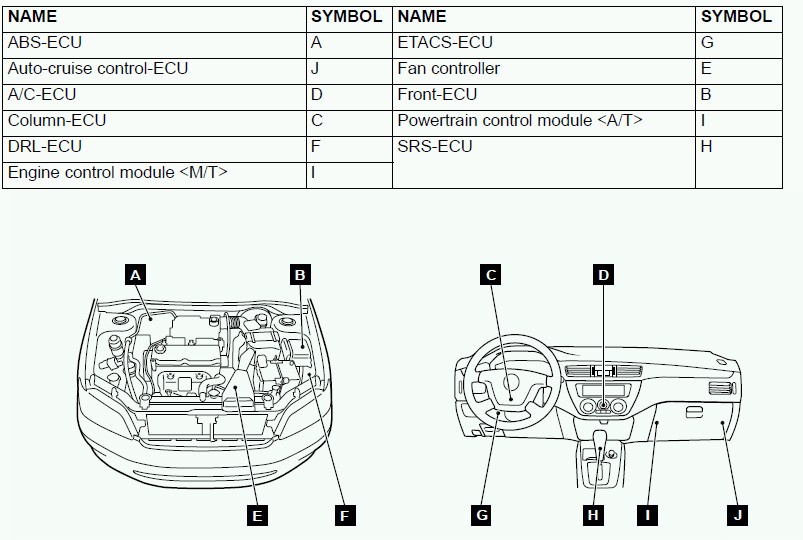 | NAME | SYMBOL | NAME | SYMBOL |
|---|---|---|---|
| ABS-ECU | A | ETACS-ECU | G |
| Auto-cruise control-ECU | J | Fan controller | E |
| A/C-ECU | D | Front-ECU | B |
| Column-ECU | C | Powertrain control module <A/T> | I |
| DRL-ECU | F | SRS-ECU | H |
| Engine control module <M/T> | I | | |

A
B
E
F
C
D
G
H
I
J