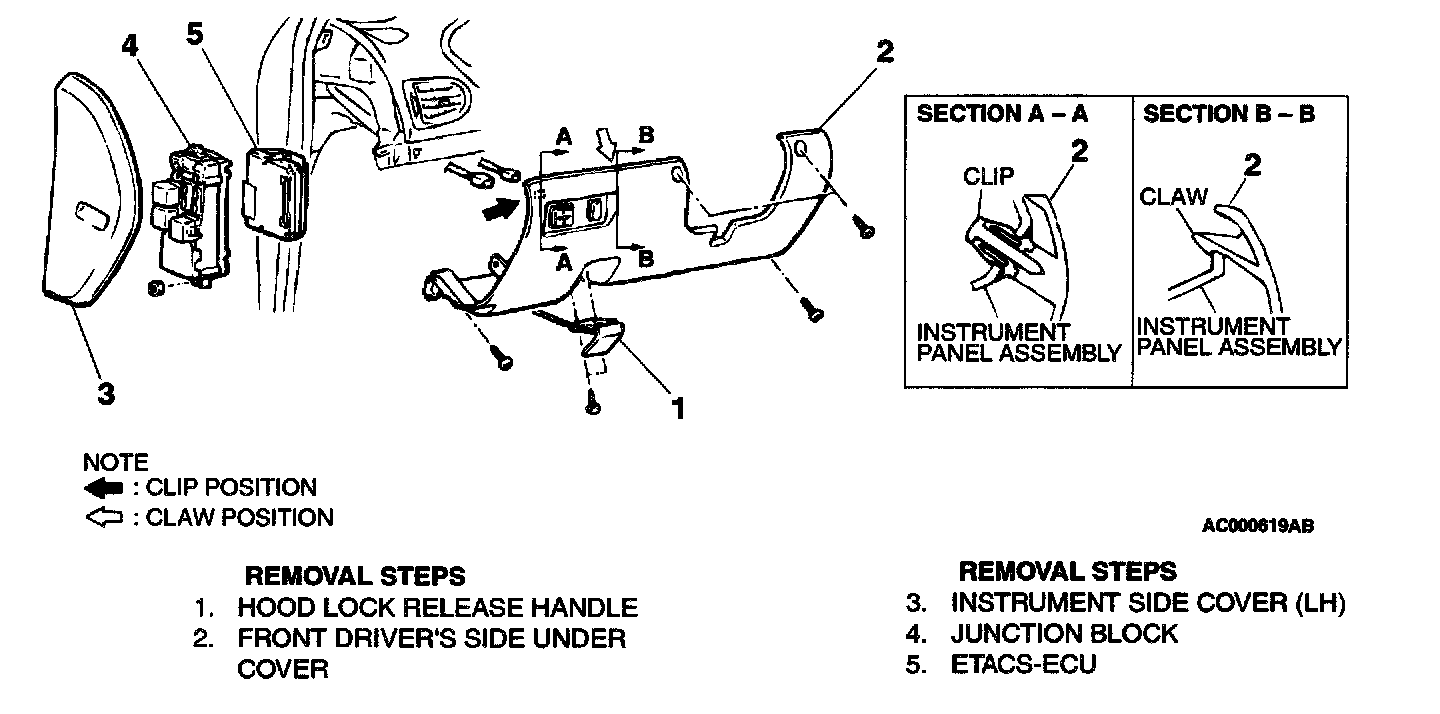 4
5
2
A
B
A
B
3
1

SECTION A – A
2
CLIP
INSTRUMENT PANEL ASSEMBLY

SECTION B – B
2
CLAW
INSTRUMENT PANEL ASSEMBLY

NOTE
: CLIP POSITION
: CLAW POSITION

AC000619AB

REMOVAL STEPS
1. HOOD LOCK RELEASE HANDLE
2. FRONT DRIVER'S SIDE UNDER COVER

REMOVAL STEPS
3. INSTRUMENT SIDE COVER (LH)
4. JUNCTION BLOCK
5. ETACS-ECU