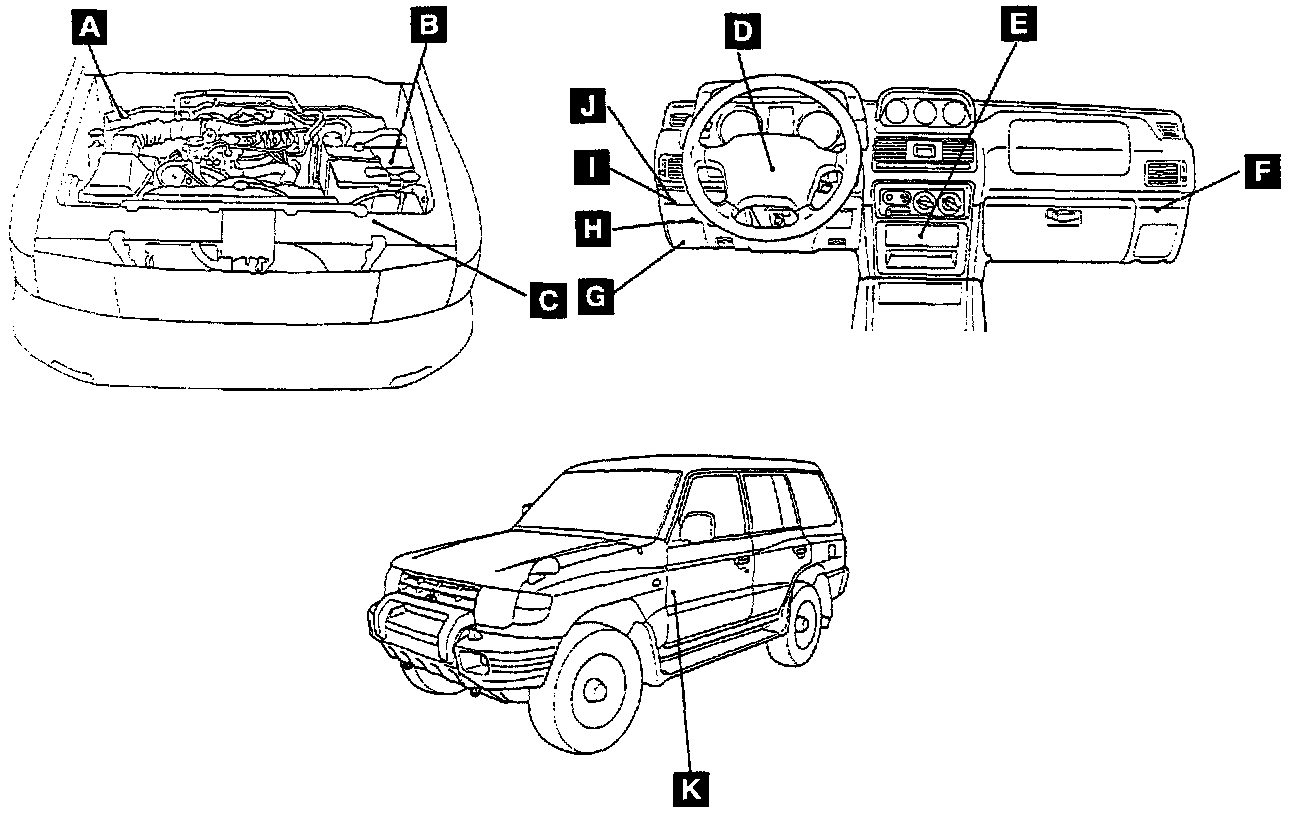 A
B
C
D
E
J
I
H
G
F
K