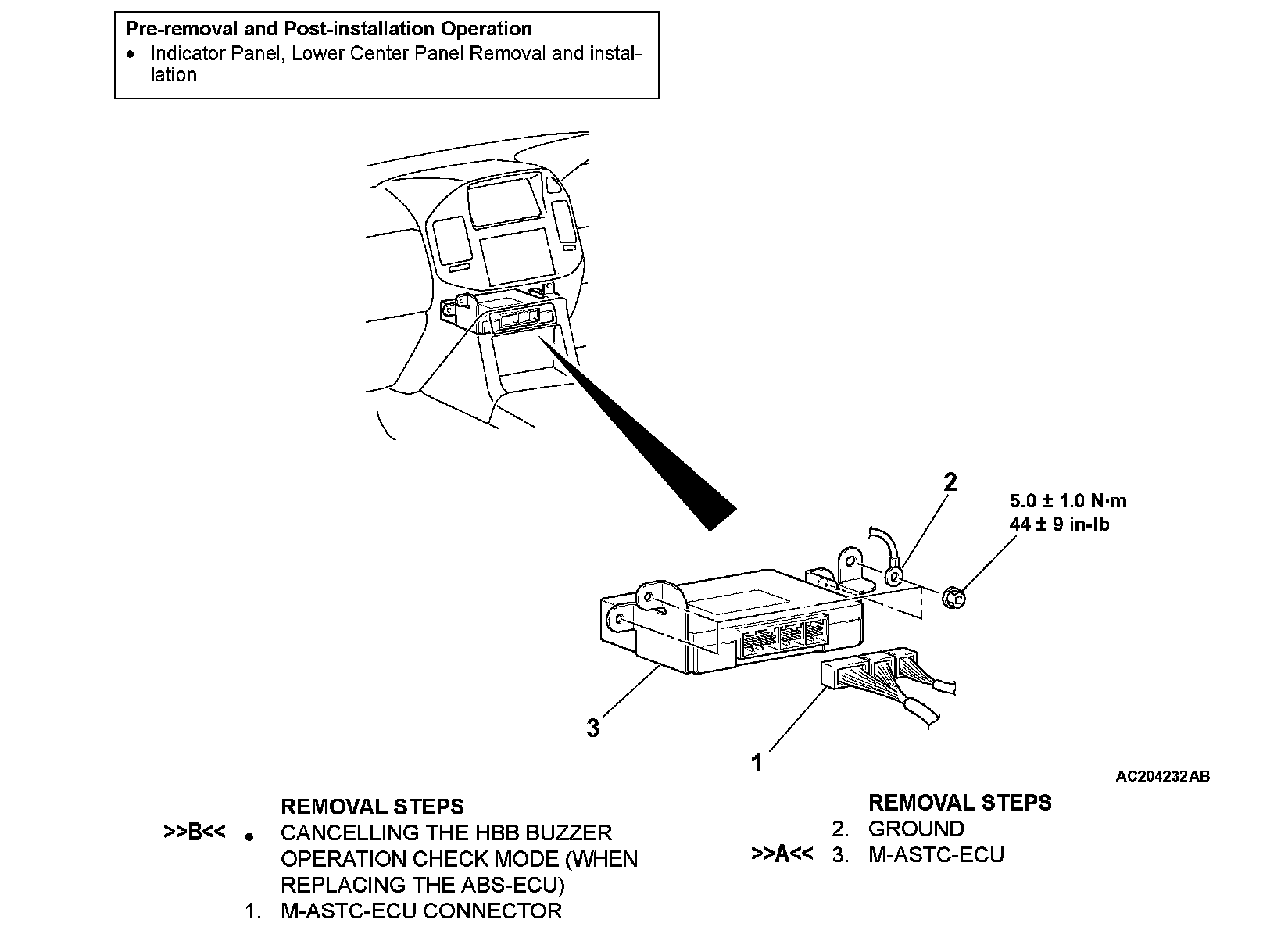 Pre-removal and Post-installation Operation
• Indicator Panel, Lower Center Panel Removal and installation

2

5.0 ± 1.0 N·m
44 ± 9 in-lb

3

1

AC204232AB

REMOVAL STEPS
>>B<< • CANCELLING THE HBB BUZZER OPERATION CHECK MODE (WHEN REPLACING THE ABS-ECU)
1. M-ASTC-ECU CONNECTOR

REMOVAL STEPS
2. GROUND
>>A<< 3. M-ASTC-ECU