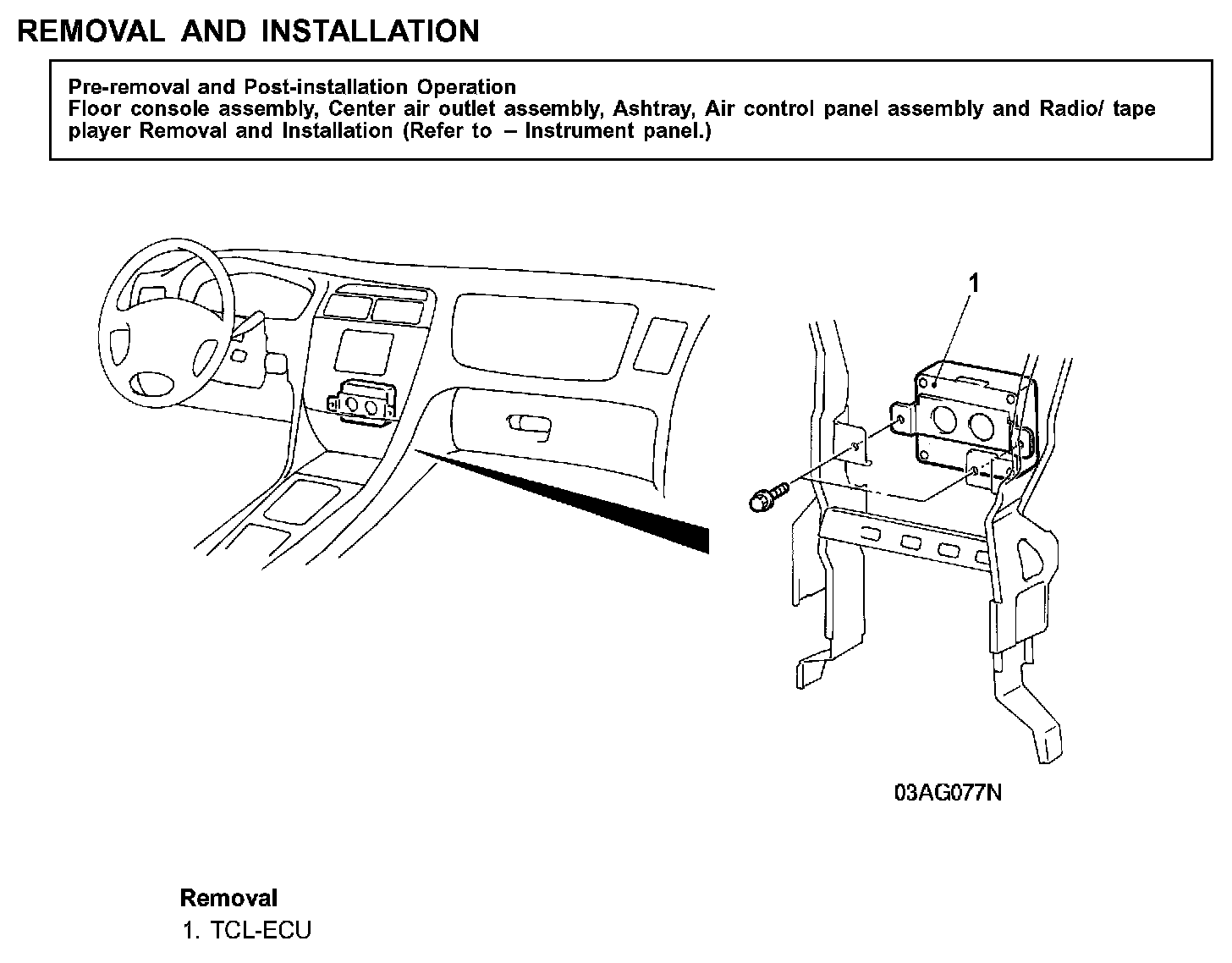 REMOVAL AND INSTALLATION

Pre-removal and Post-installation Operation
Floor console assembly, Center air outlet assembly, Ashtray, Air control panel assembly and Radio/ tape player Removal and Installation (Refer to – Instrument panel.)

1

03AG077N

Removal
1. TCL-ECU