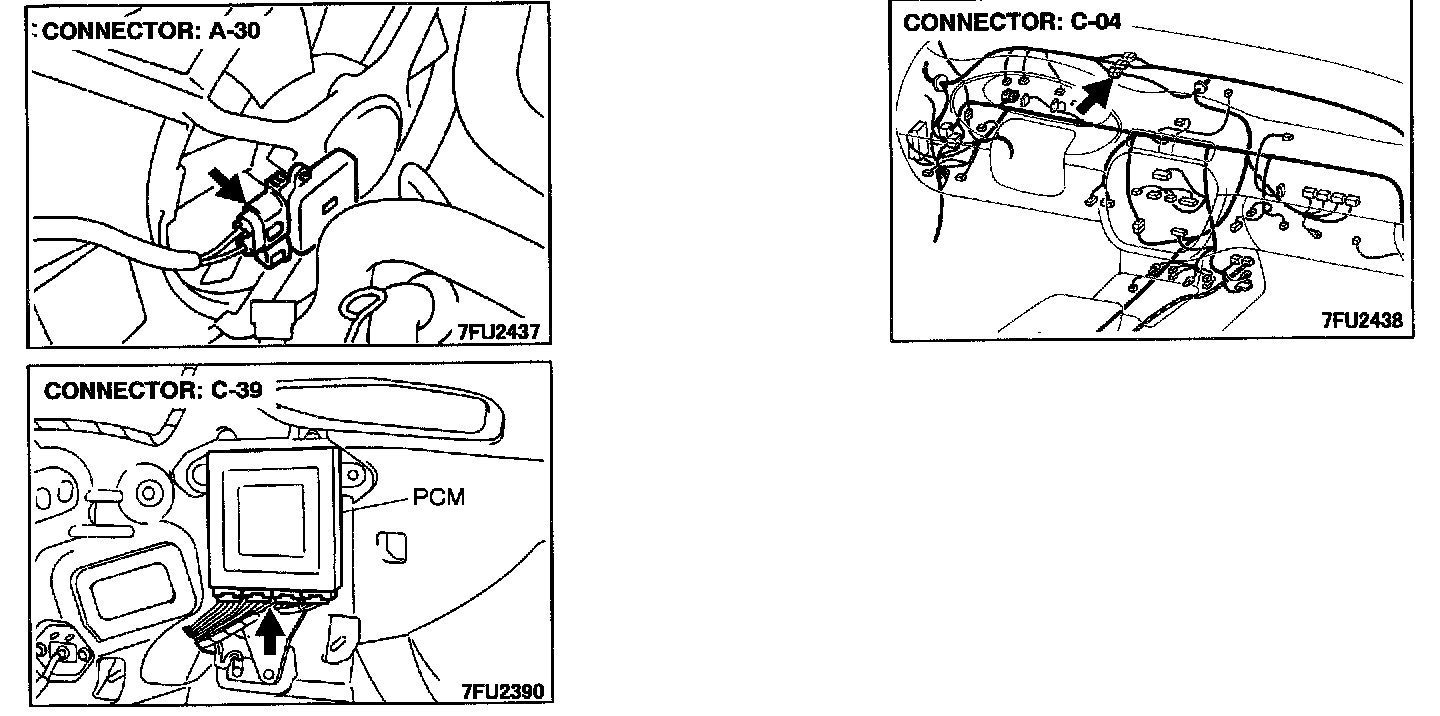 CONNECTOR: A-30

7FU2437

CONNECTOR: C-39

PCM

7FU2390

CONNECTOR: C-04

7FU2438