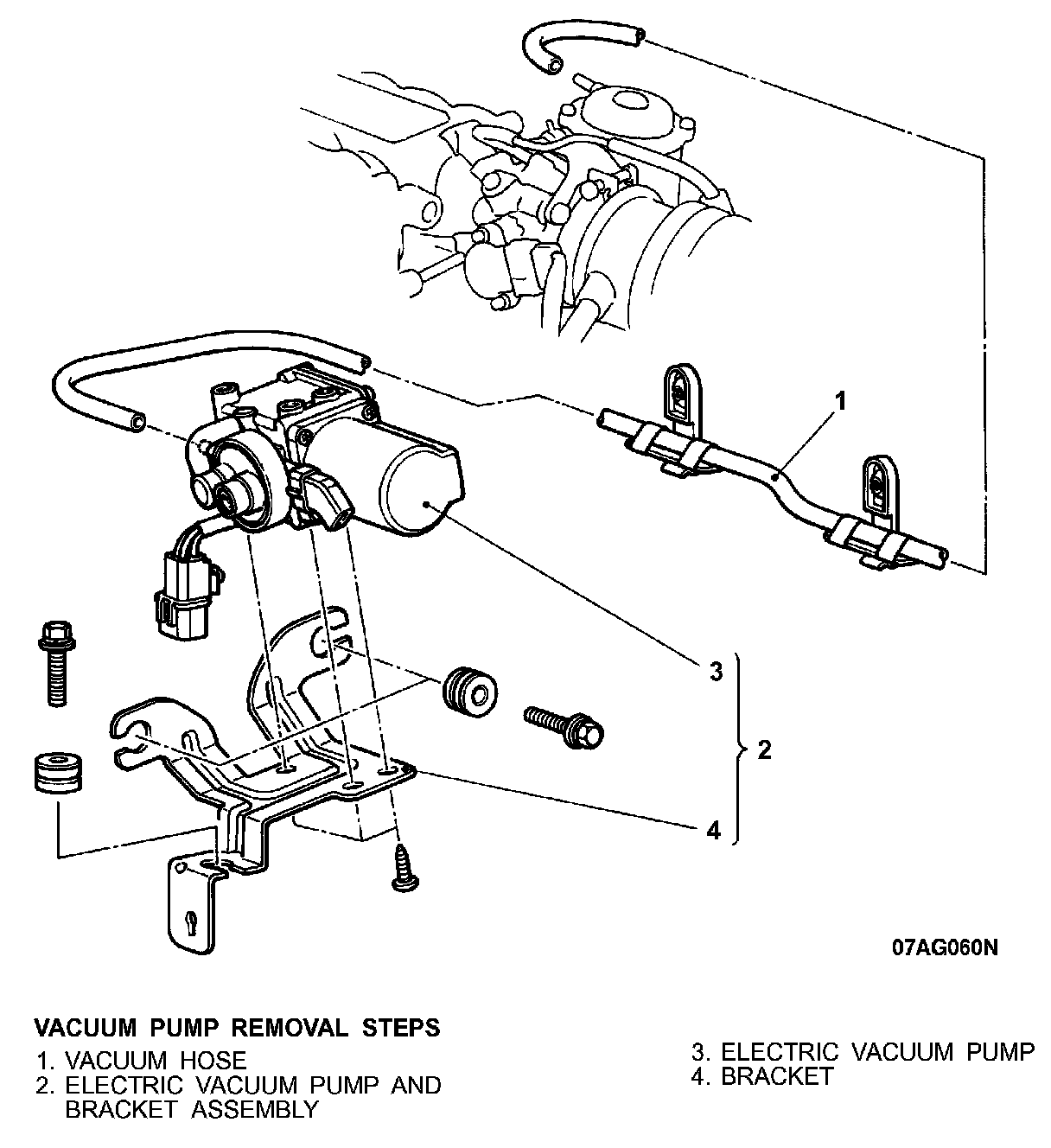 1

3

2

4

07AG060N

VACUUM PUMP REMOVAL STEPS

1. VACUUM HOSE
2. ELECTRIC VACUUM PUMP AND BRACKET ASSEMBLY

3. ELECTRIC VACUUM PUMP
4. BRACKET