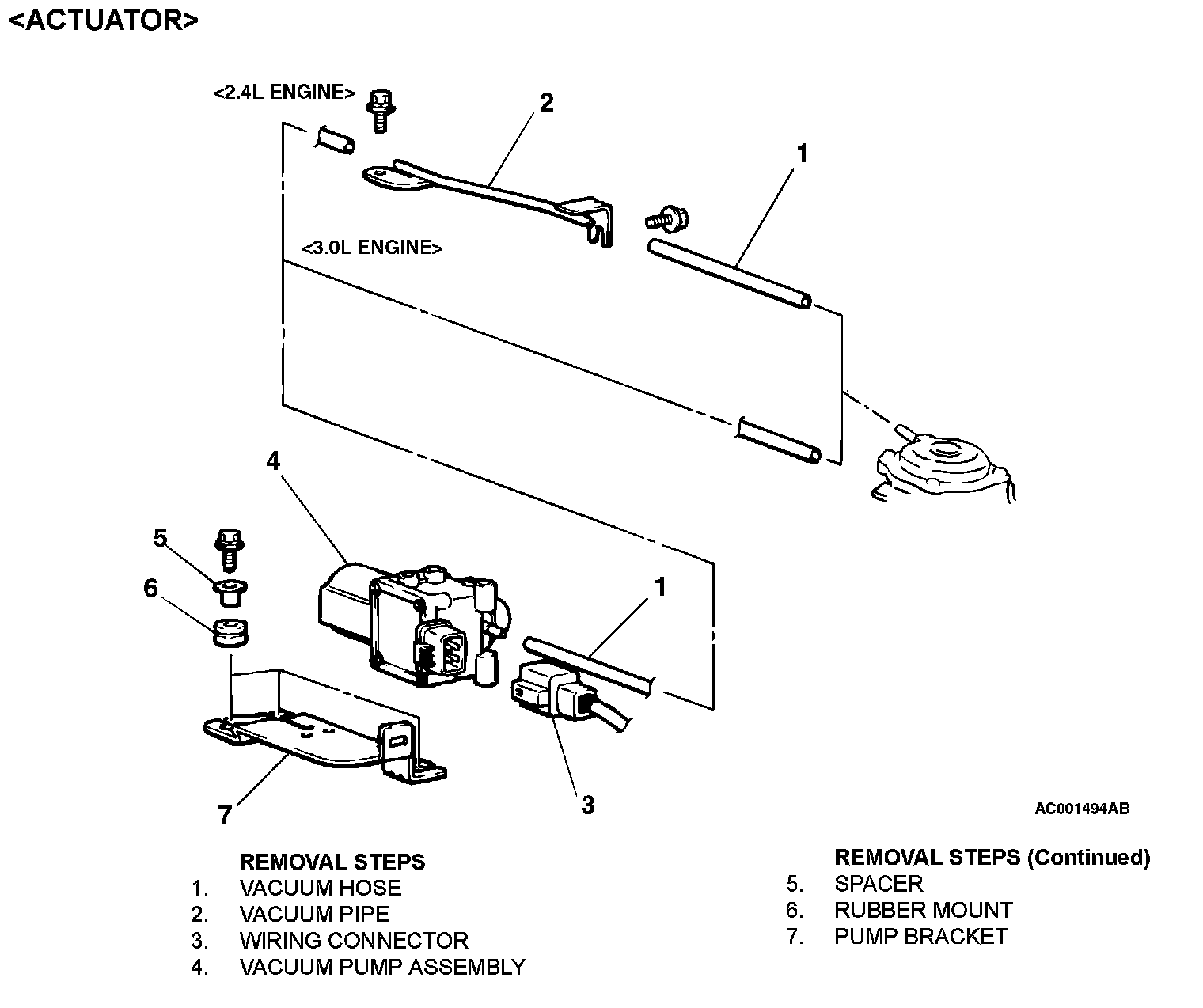 <ACTUATOR>

<2.4L ENGINE>

2

1

<3.0L ENGINE>

4

5

6

1

7

3

AC001494AB

REMOVAL STEPS
1. VACUUM HOSE
2. VACUUM PIPE
3. WIRING CONNECTOR
4. VACUUM PUMP ASSEMBLY

REMOVAL STEPS (Continued)
5. SPACER
6. RUBBER MOUNT
7. PUMP BRACKET