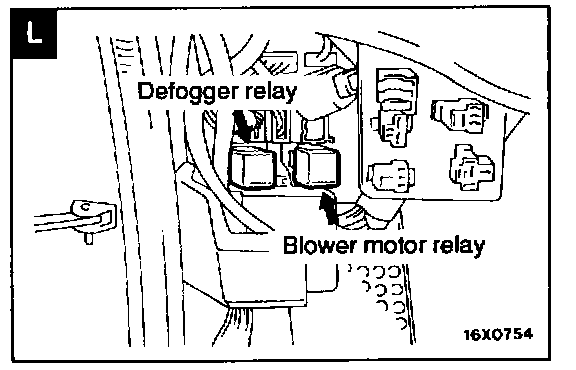 L

Defogger relay

Blower motor relay

16X0754