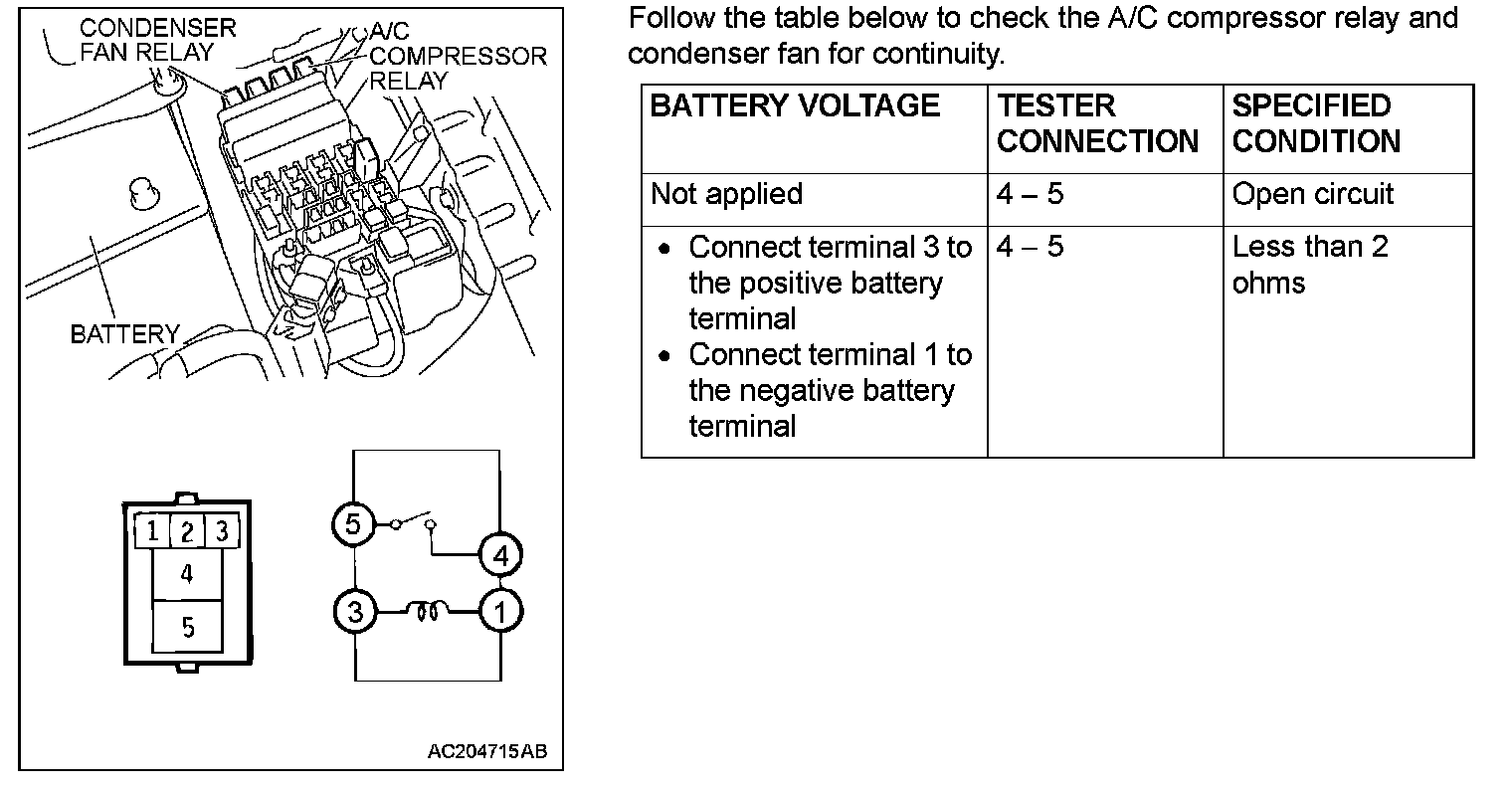 CONDENSER FAN RELAY

A/C COMPRESSOR RELAY

BATTERY

1 2 3

4

5

5

4

3

1

AC204715AB

Follow the table below to check the A/C compressor relay and condenser fan for continuity.

| BATTERY VOLTAGE | TESTER CONNECTION | SPECIFIED CONDITION |
|---|---|---|
| Not applied | 4 – 5 | Open circuit |
| • Connect terminal 3 to the positive battery terminal • Connect terminal 1 to the negative battery terminal | 4 – 5 | Less than 2 ohms |