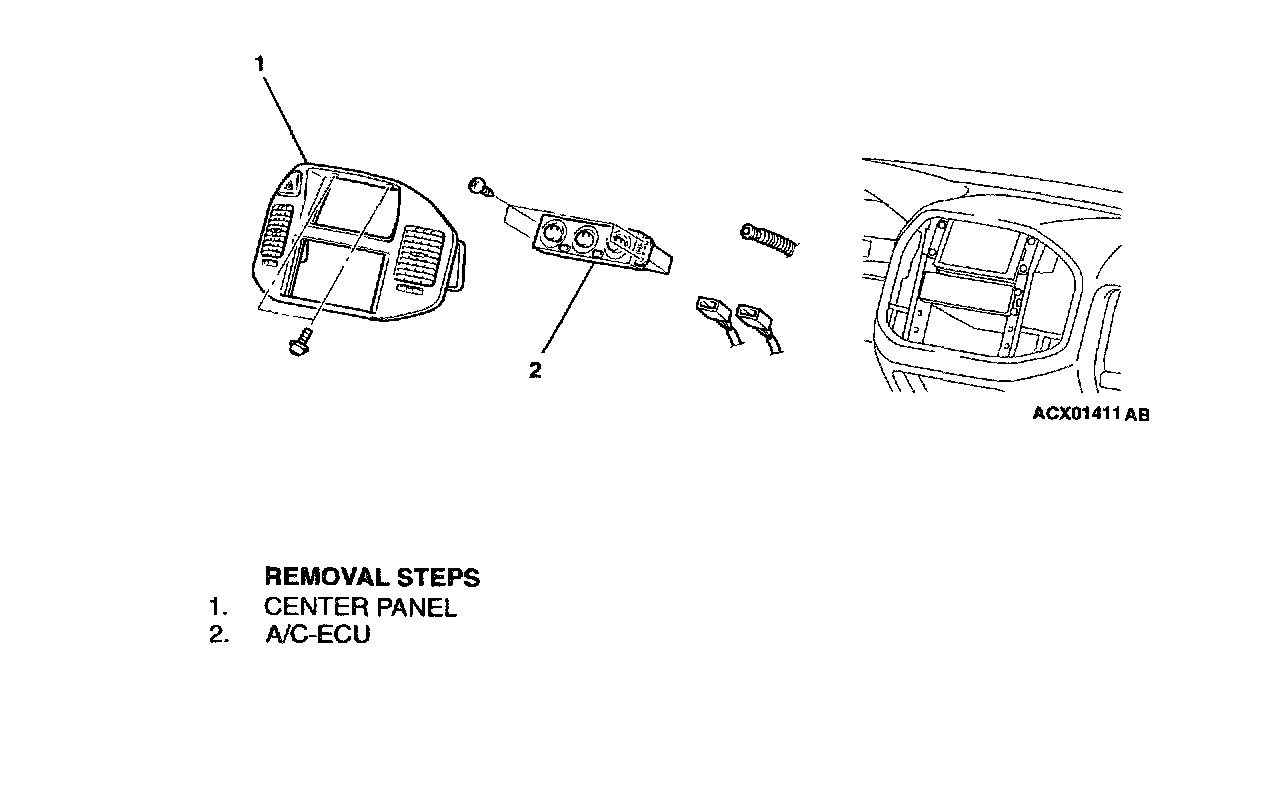 1

2

ACX01411 AB

REMOVAL STEPS
1. CENTER PANEL
2. A/C-ECU