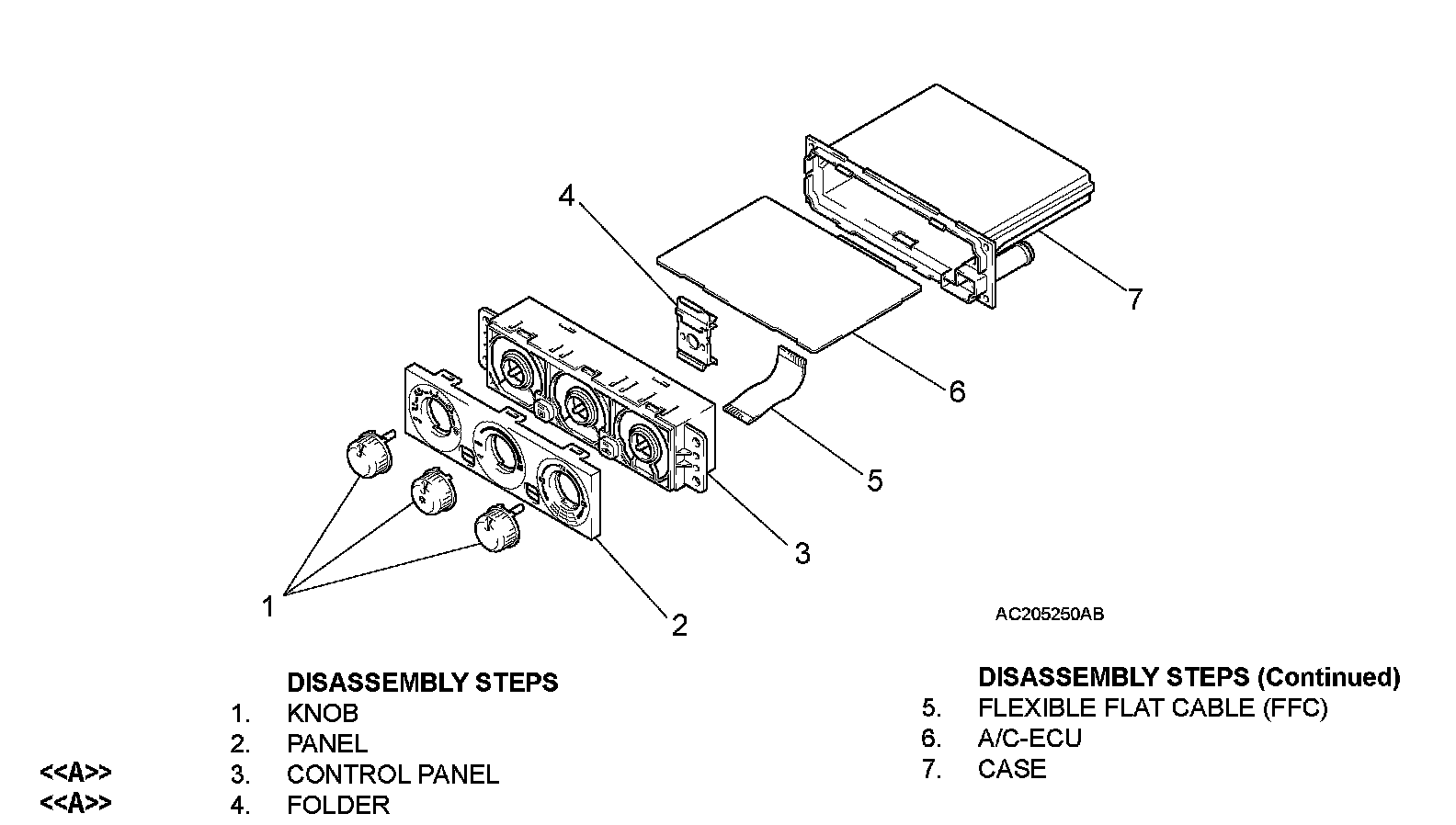 4

7

6

5

3

1

2

AC205250AB

DISASSEMBLY STEPS
1. KNOB
2. PANEL
<<A>> 3. CONTROL PANEL
<<A>> 4. FOLDER

DISASSEMBLY STEPS (Continued)
5. FLEXIBLE FLAT CABLE (FFC)
6. A/C-ECU
7. CASE