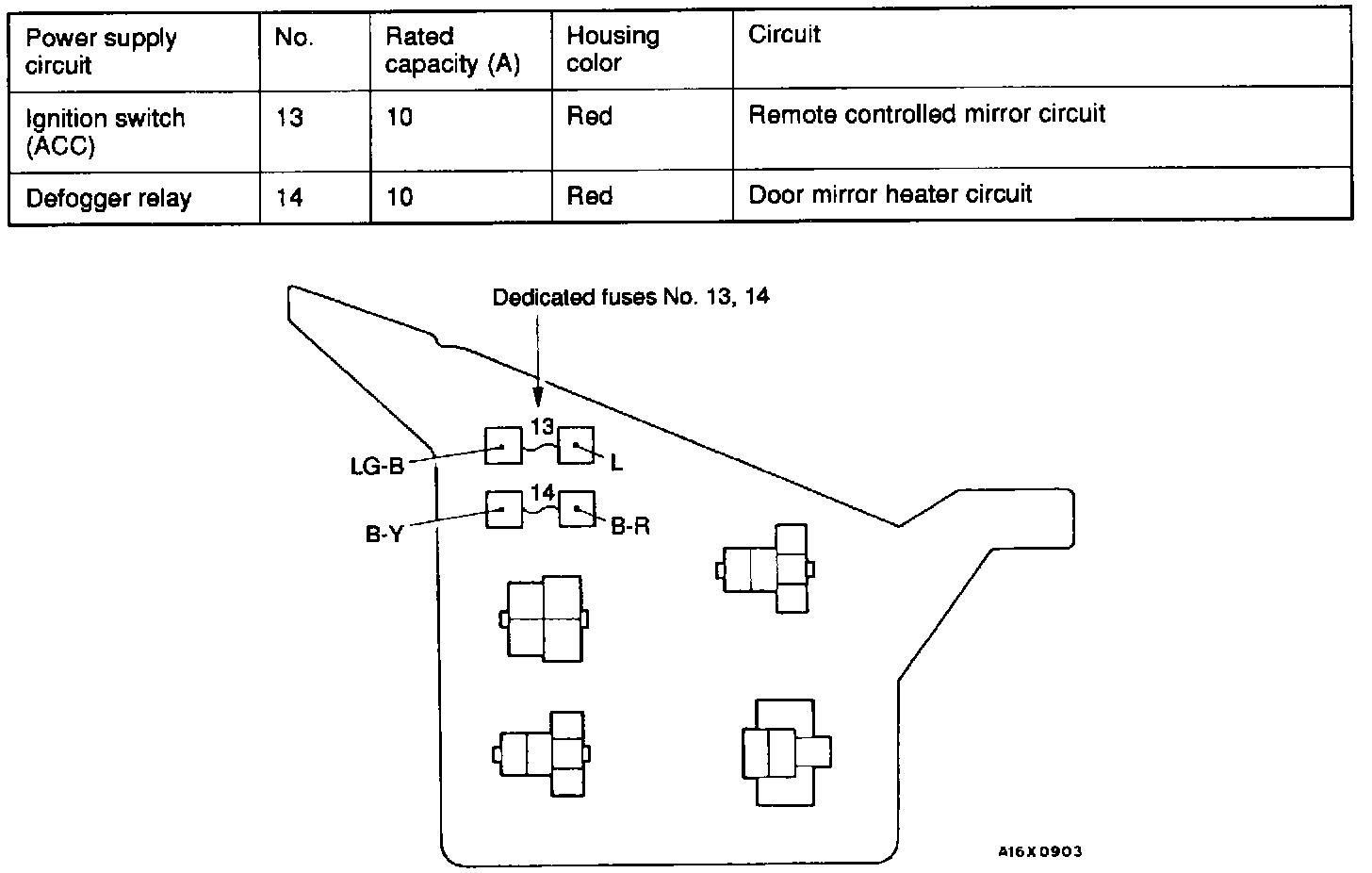 | Power supply circuit | No. | Rated capacity (A) | Housing color | Circuit |
|---|---|---|---|---|
| Ignition switch (ACC) | 13 | 10 | Red | Remote controlled mirror circuit |
| Defogger relay | 14 | 10 | Red | Door mirror heater circuit |

Dedicated fuses No. 13, 14

13

LG-B

L

14

B-Y

B-R

A16X0903