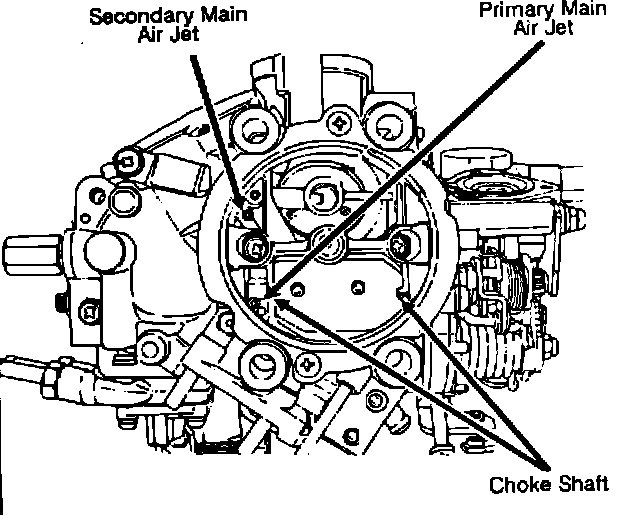 Secondary Main Air Jet

Primary Main Air Jet

Choke Shaft