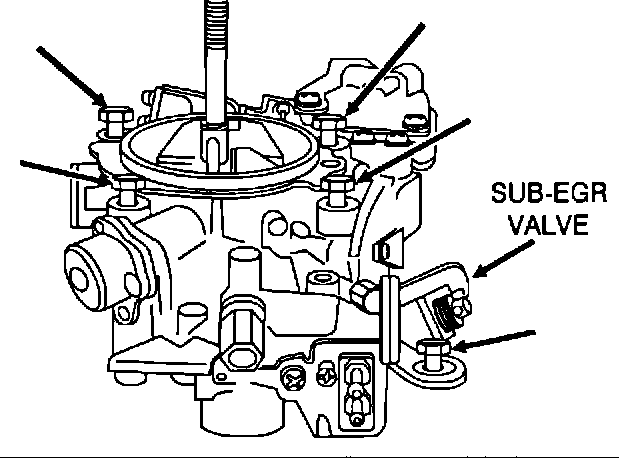 SUB-EGR VALVE