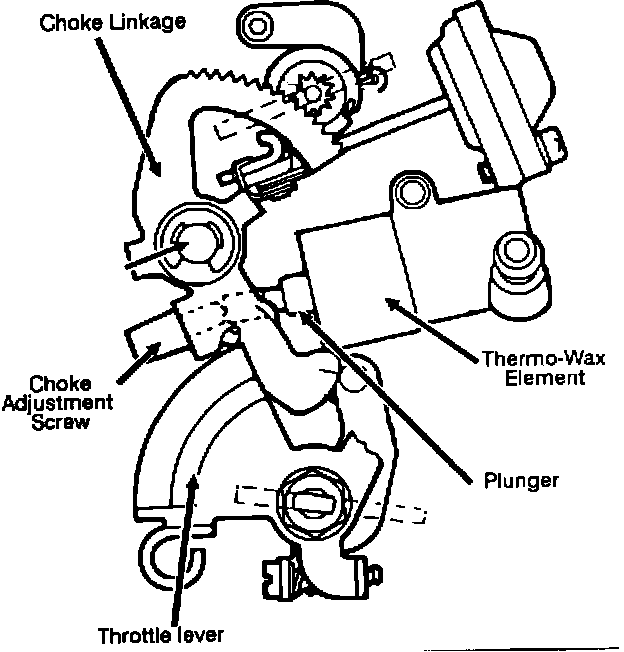 Choke Linkage

Thermo-Wax Element

Choke Adjustment Screw

Plunger

Throttle lever