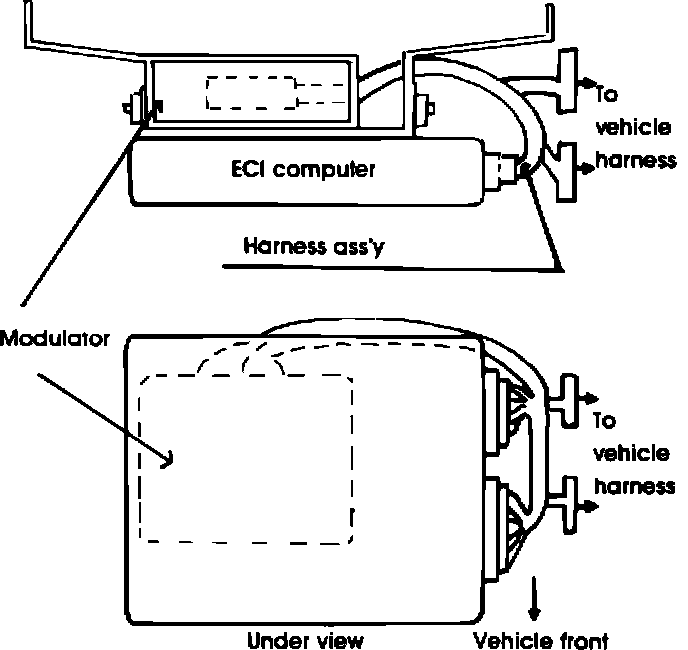 To vehicle harness

ECI computer

Harness ass'y

Modulator

To vehicle harness

Under view

Vehicle front