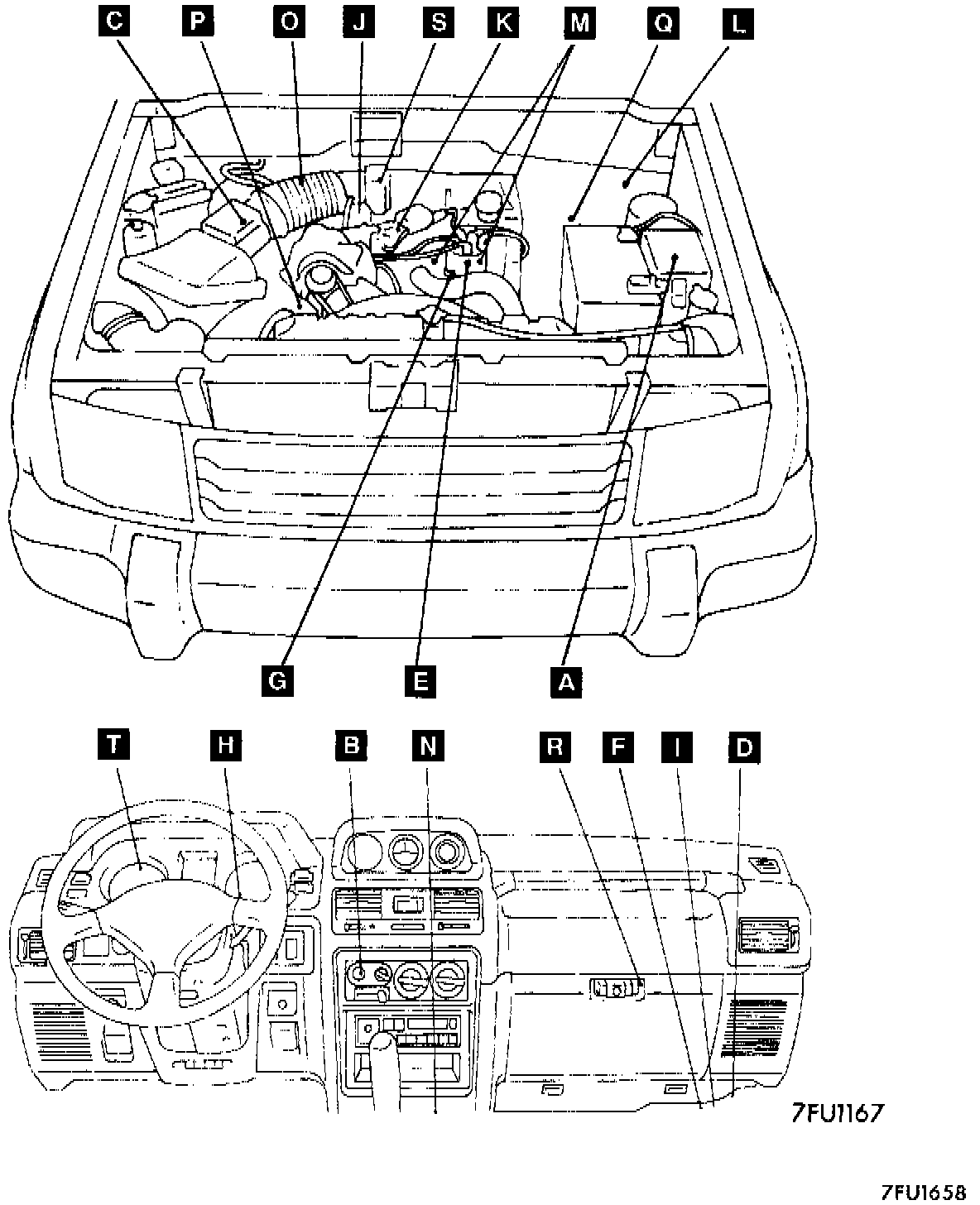 C P O J S K M Q L

G E A

T H B N R F I D

7FU1167

7FU1658