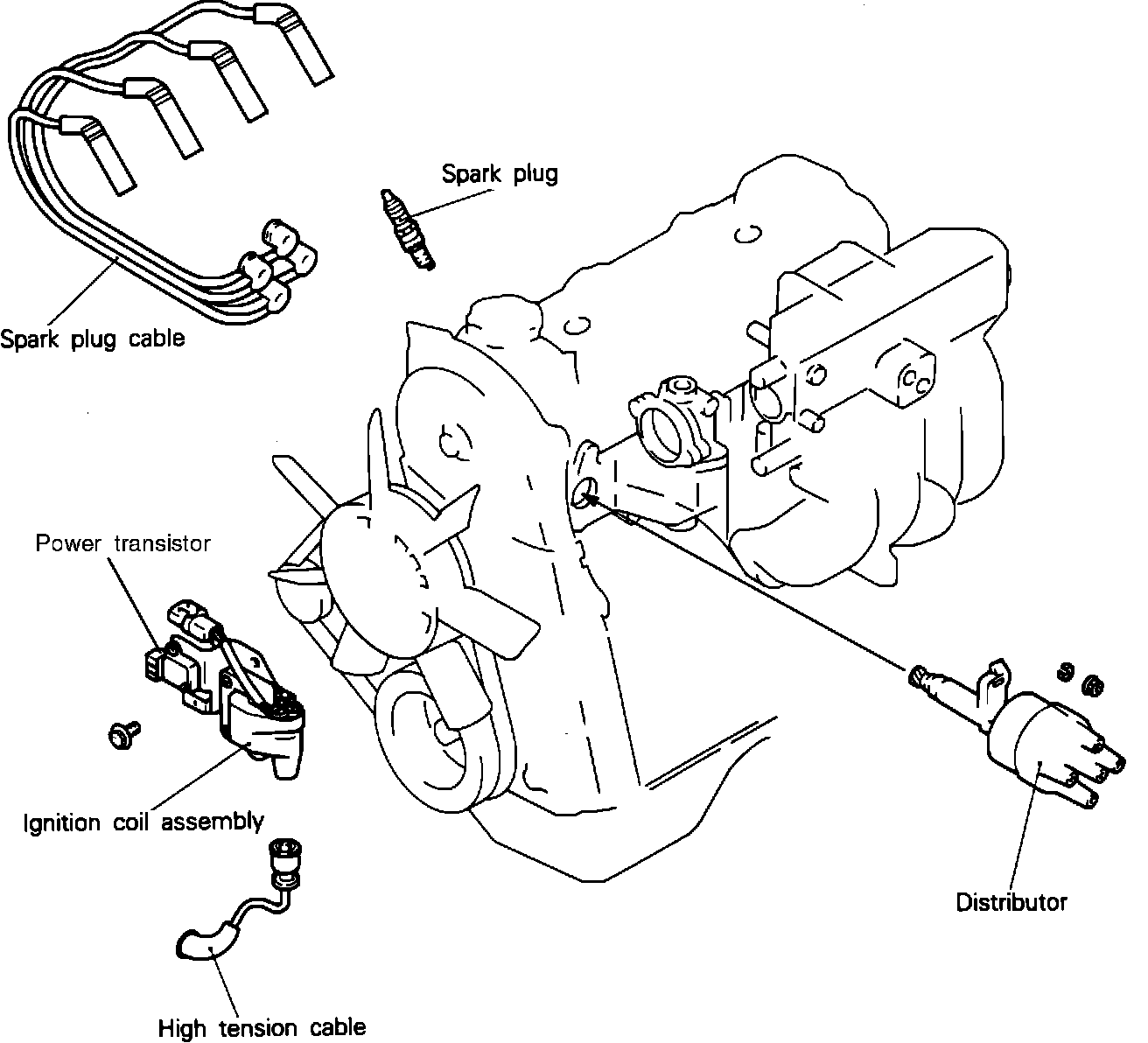 Spark plug

Spark plug cable

Power transistor

Ignition coil assembly

High tension cable

Distributor