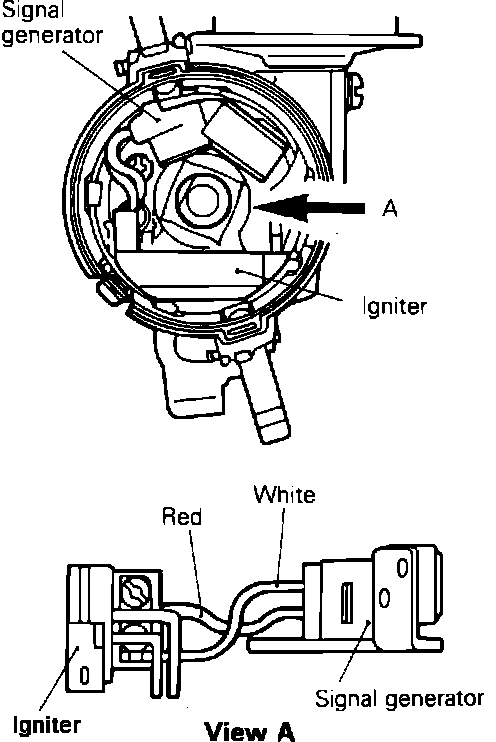 Signal generator

A

Igniter

White

Red

Signal generator

Igniter

View A