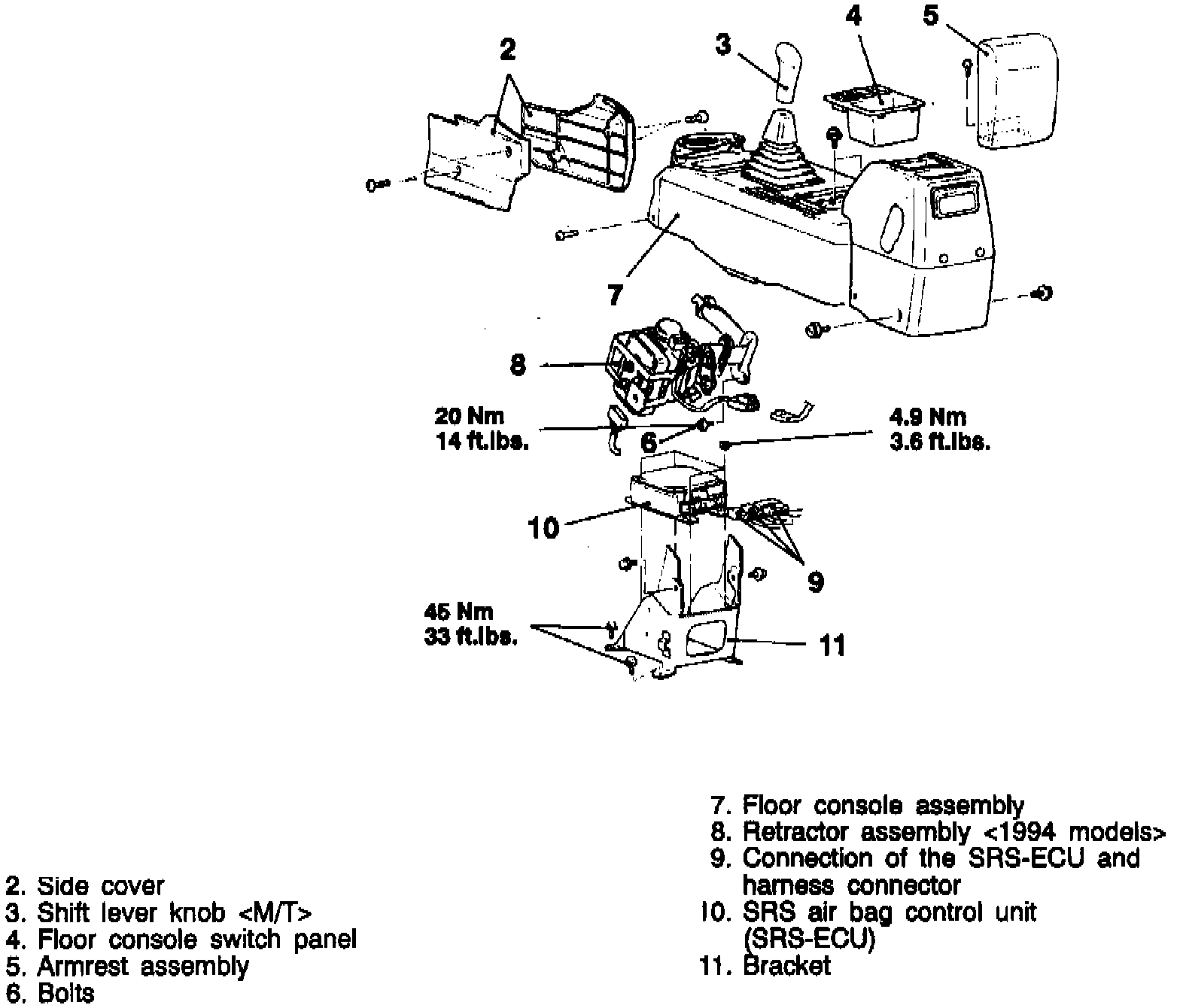 2

3

4

5

7

8

20 Nm
14 ft.lbs.

6

4.9 Nm
3.6 ft.lbs.

10

9

45 Nm
33 ft.lbs.

11

2. Side cover
3. Shift lever knob <M/T>
4. Floor console switch panel
5. Armrest assembly
6. Bolts

7. Floor console assembly
8. Retractor assembly <1994 models>
9. Connection of the SRS-ECU and harness connector
10. SRS air bag control unit (SRS-ECU)
11. Bracket