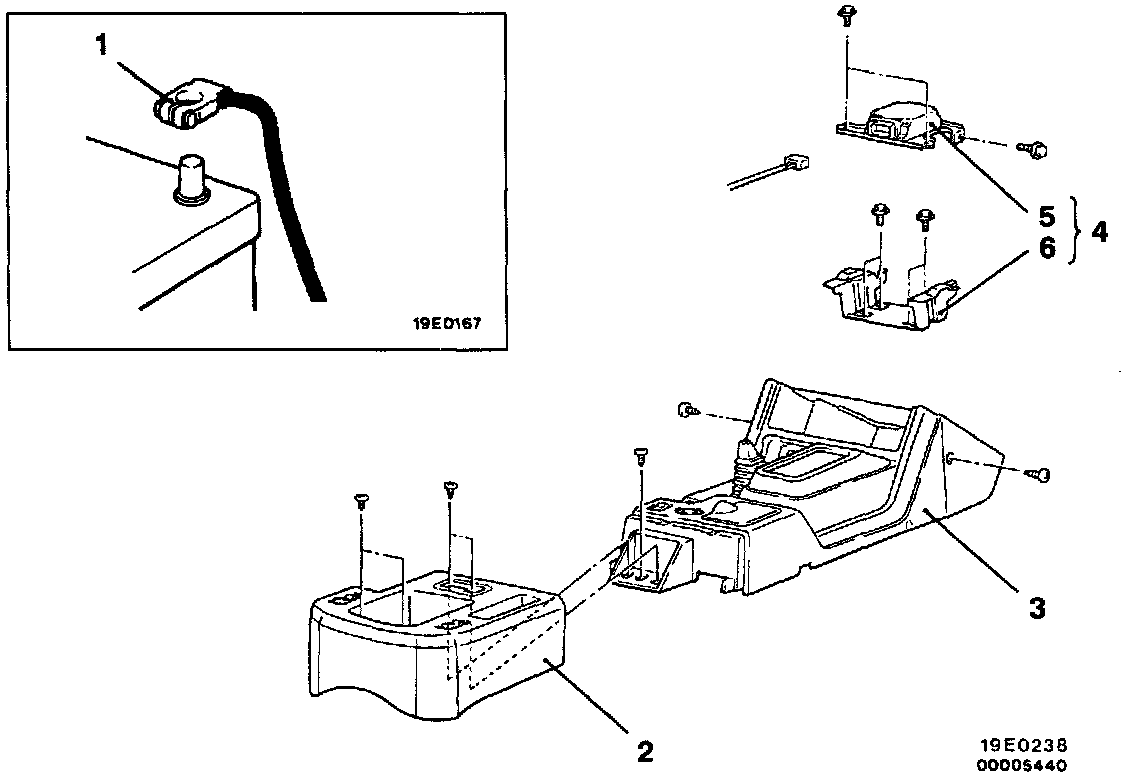 1

19E0167

5
6
4

3

2

19E0238
00005440