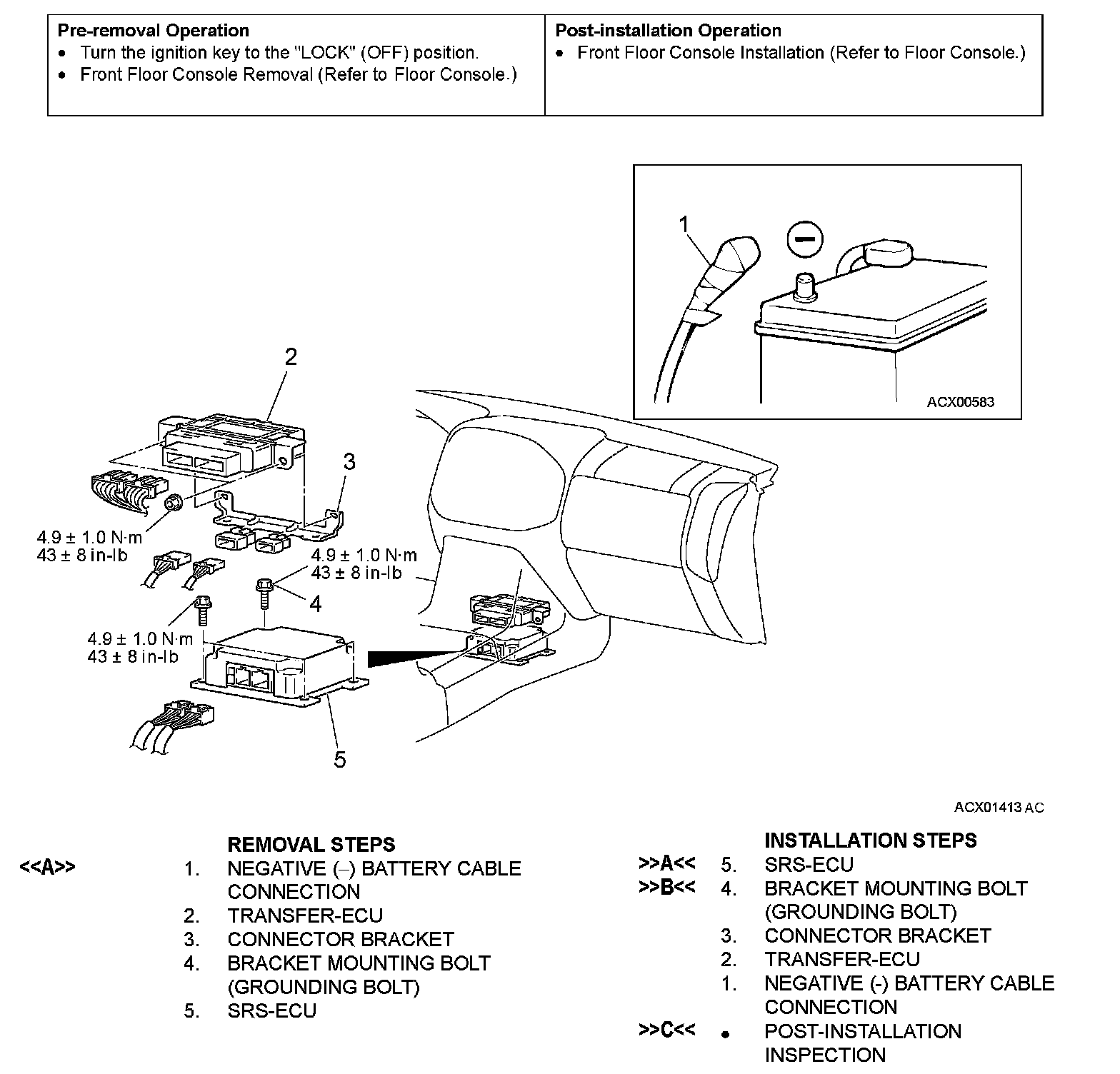 | Pre-removal Operation | Post-installation Operation |
|---|---|
| • Turn the ignition key to the "LOCK" (OFF) position. • Front Floor Console Removal (Refer to Floor Console.) | • Front Floor Console Installation (Refer to Floor Console.) |

1

ACX00583

2

3

4.9 ± 1.0 N·m
43 ± 8 in-lb

4.9 ± 1.0 N·m
43 ± 8 in-lb

4

4.9 ± 1.0 N·m
43 ± 8 in-lb

5

ACX01413 AC

REMOVAL STEPS
<<A>> 1. NEGATIVE (–) BATTERY CABLE CONNECTION
2. TRANSFER-ECU
3. CONNECTOR BRACKET
4. BRACKET MOUNTING BOLT (GROUNDING BOLT)
5. SRS-ECU

INSTALLATION STEPS
>>A<< 5. SRS-ECU
>>B<< 4. BRACKET MOUNTING BOLT (GROUNDING BOLT)
3. CONNECTOR BRACKET
2. TRANSFER-ECU
1. NEGATIVE (-) BATTERY CABLE CONNECTION
>>C<< • POST-INSTALLATION INSPECTION