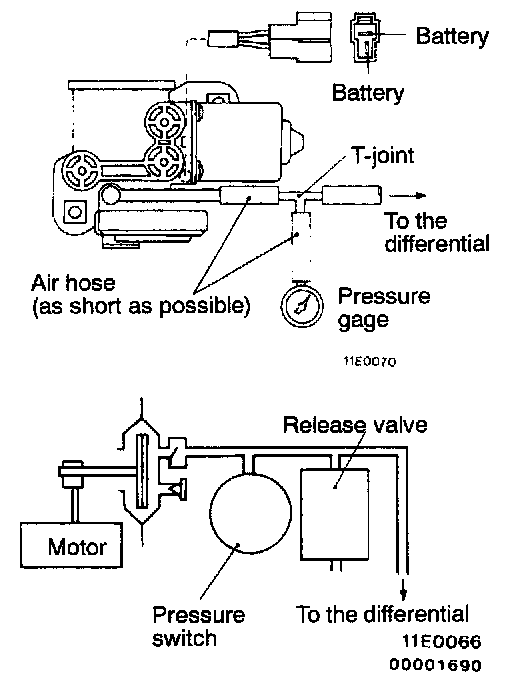 Battery

Battery

T-joint

To the differential

Air hose (as short as possible)

Pressure gage

11E0070

Release valve

Motor

Pressure switch

To the differential

11E0066

00001690