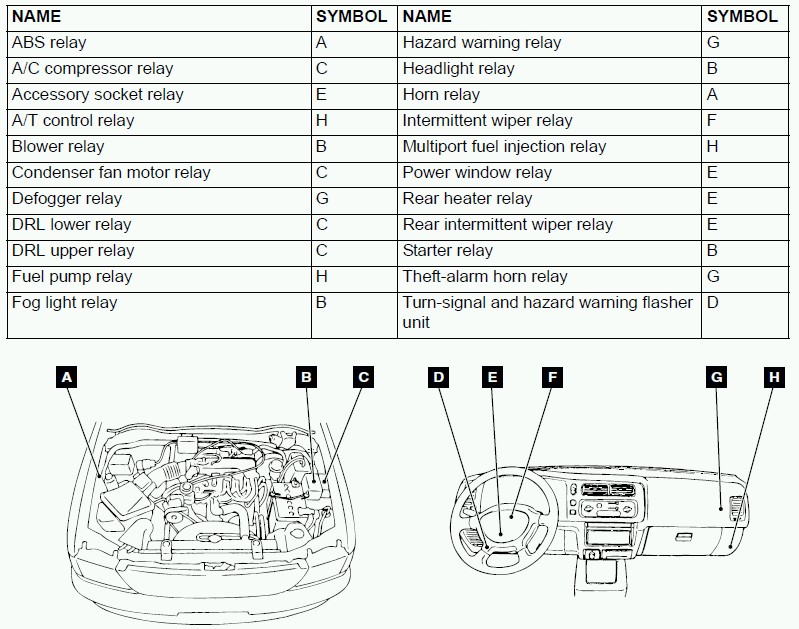 | NAME | SYMBOL | NAME | SYMBOL |
|---|---|---|---|
| ABS relay | A | Hazard warning relay | G |
| A/C compressor relay | C | Headlight relay | B |
| Accessory socket relay | E | Horn relay | A |
| A/T control relay | H | Intermittent wiper relay | F |
| Blower relay | B | Multiport fuel injection relay | H |
| Condenser fan motor relay | C | Power window relay | E |
| Defogger relay | G | Rear heater relay | E |
| DRL lower relay | C | Rear intermittent wiper relay | E |
| DRL upper relay | C | Starter relay | B |
| Fuel pump relay | H | Theft-alarm horn relay | G |
| Fog light relay | B | Turn-signal and hazard warning flasher unit | D |

A B C D E F G H