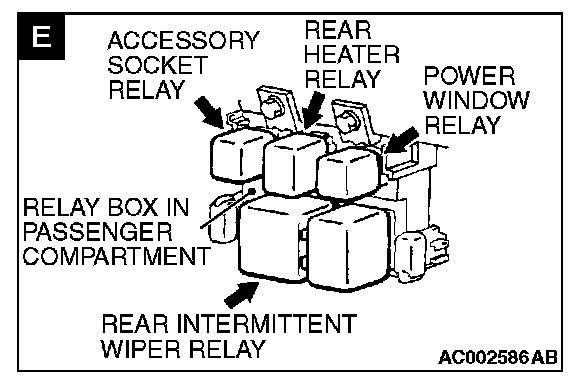 E

ACCESSORY SOCKET RELAY

REAR HEATER RELAY

POWER WINDOW RELAY

RELAY BOX IN PASSENGER COMPARTMENT

REAR INTERMITTENT WIPER RELAY

AC002586AB