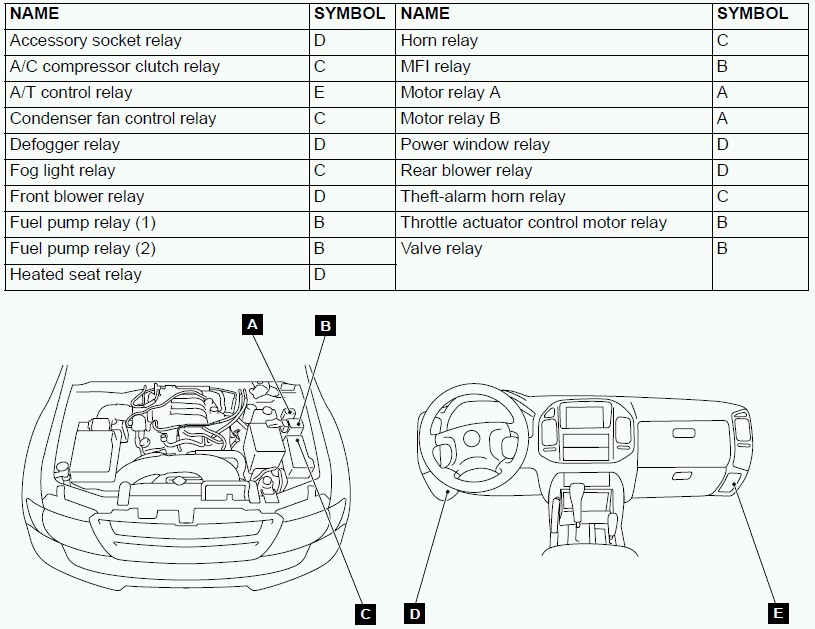 | NAME | SYMBOL | NAME | SYMBOL |
|---|---|---|---|
| Accessory socket relay | D | Horn relay | C |
| A/C compressor clutch relay | C | MFI relay | B |
| A/T control relay | E | Motor relay A | A |
| Condenser fan control relay | C | Motor relay B | A |
| Defogger relay | D | Power window relay | D |
| Fog light relay | C | Rear blower relay | D |
| Front blower relay | D | Theft-alarm horn relay | C |
| Fuel pump relay (1) | B | Throttle actuator control motor relay | B |
| Fuel pump relay (2) | B | Valve relay | B |
| Heated seat relay | D | | |

A
B
C
D
E