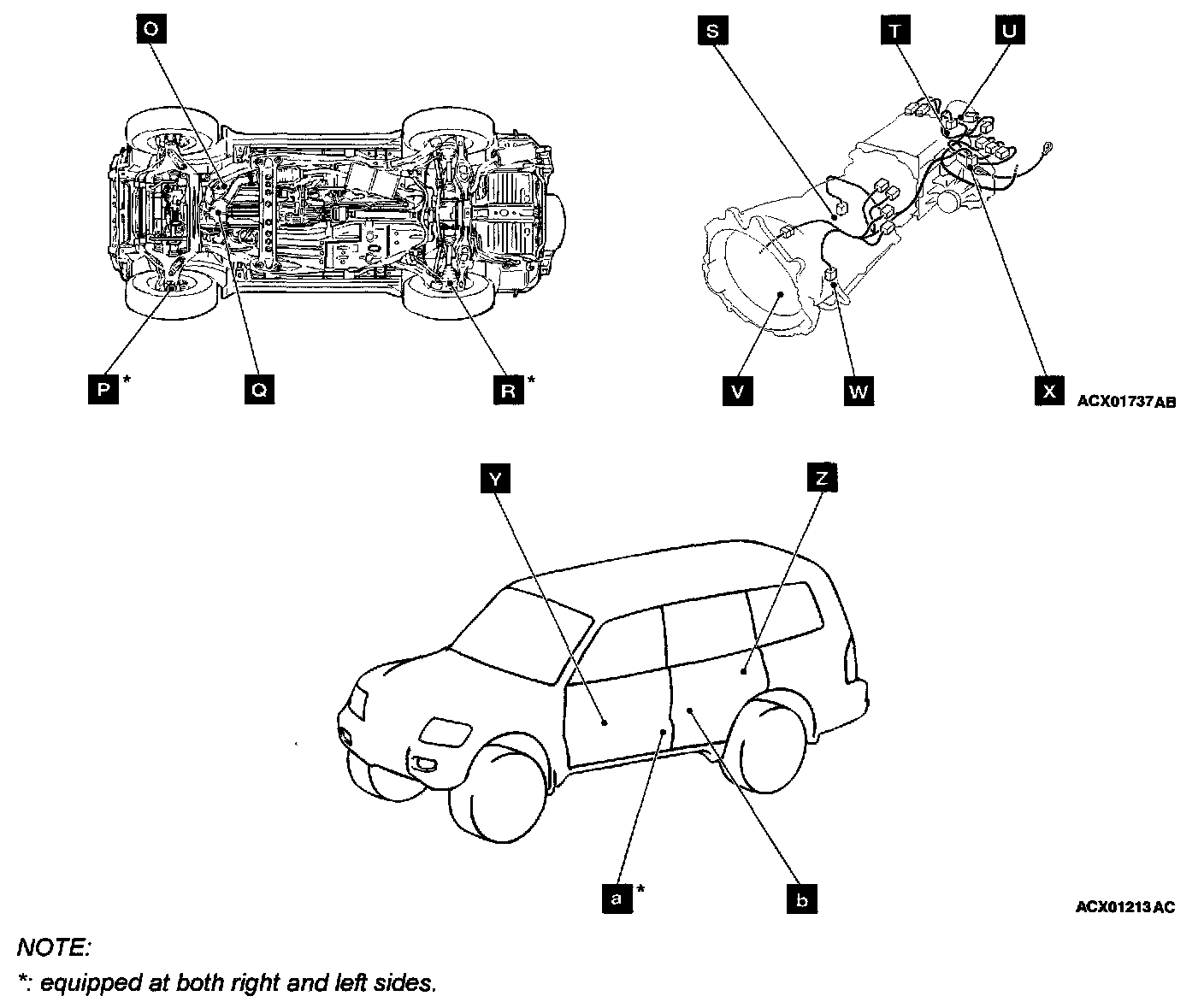 O

P *

Q

R *

S

T

U

V

W

X

ACX01737AB

Y

Z

a *

b

ACX01213AC

NOTE:
*: equipped at both right and left sides.