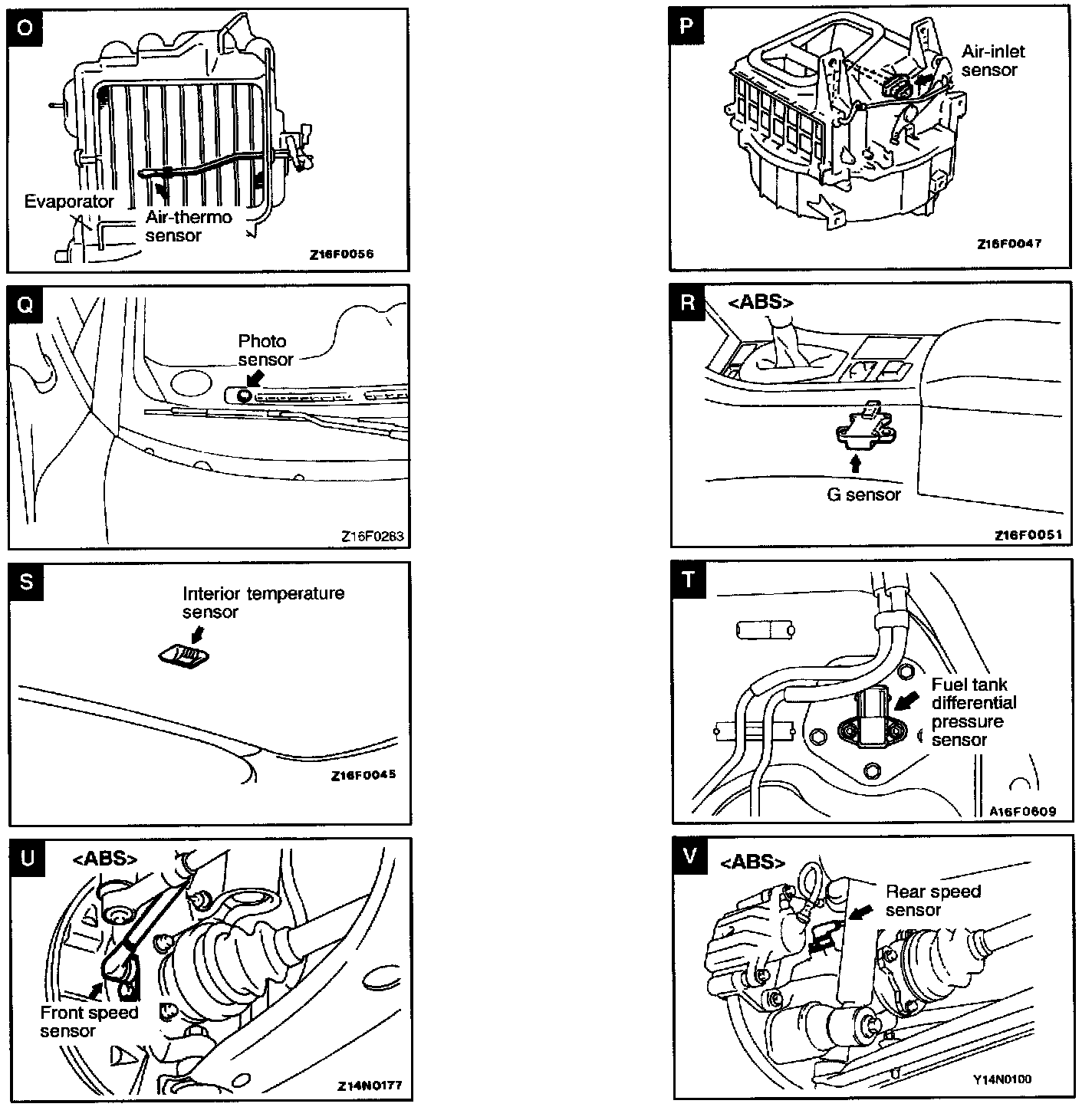 O

Evaporator

Air-thermo sensor

Z16F0056

P

Air-inlet sensor

Z16F0047

Q

Photo sensor

Z16F0283

R

<ABS>

G sensor

Z16F0051

S

Interior temperature sensor

Z16F0045

T

Fuel tank differential pressure sensor

A16F0609

U

<ABS>

Front speed sensor

Z14N0177

V

<ABS>

Rear speed sensor

Y14N0100