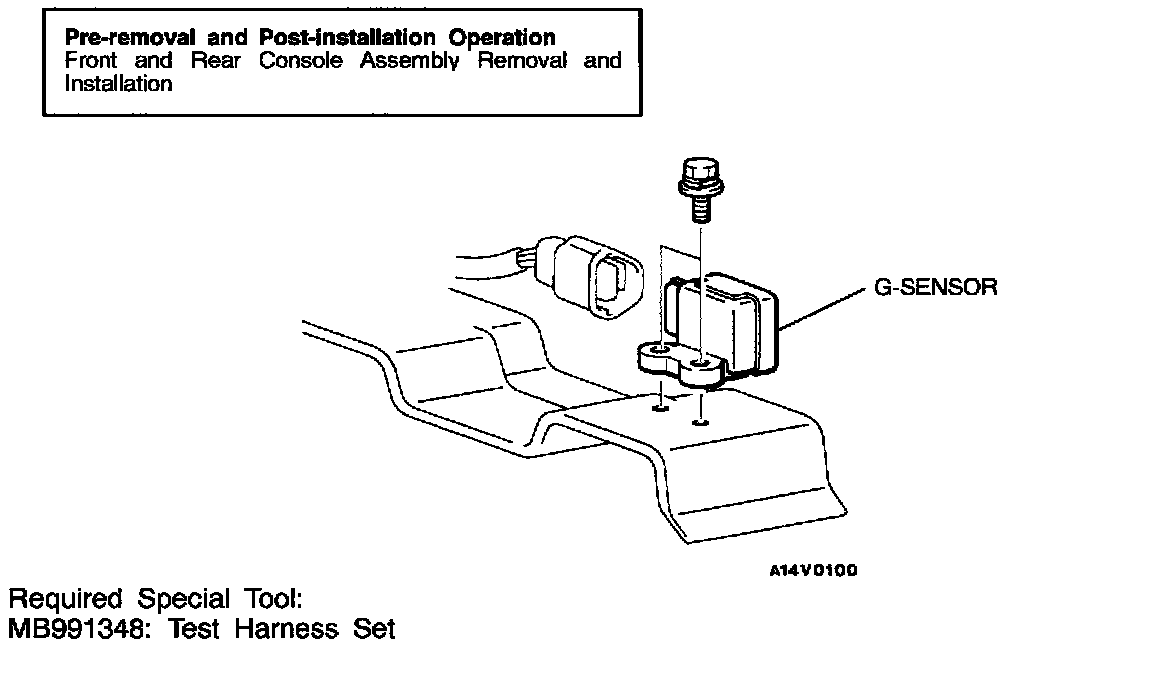 Pre-removal and Post-installation Operation
Front and Rear Console Assembly Removal and Installation

G-SENSOR

A14V0100

Required Special Tool:
MB991348: Test Harness Set