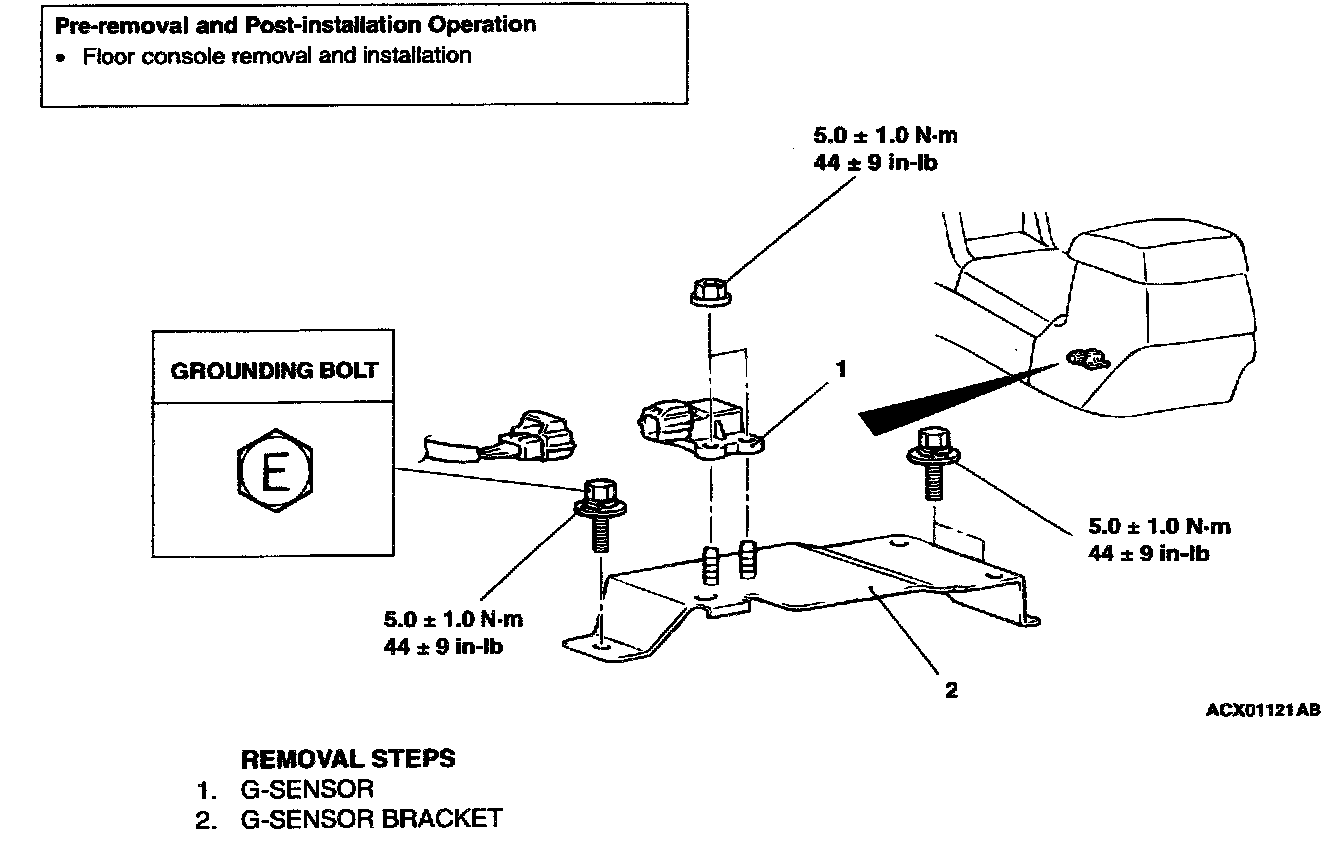 Pre-removal and Post-installation Operation
• Floor console removal and installation

5.0 ± 1.0 N·m
44 ± 9 in-lb

GROUNDING BOLT

E

1

5.0 ± 1.0 N·m
44 ± 9 in-lb

5.0 ± 1.0 N·m
44 ± 9 in-lb

2

ACX01121AB

REMOVAL STEPS
1. G-SENSOR
2. G-SENSOR BRACKET