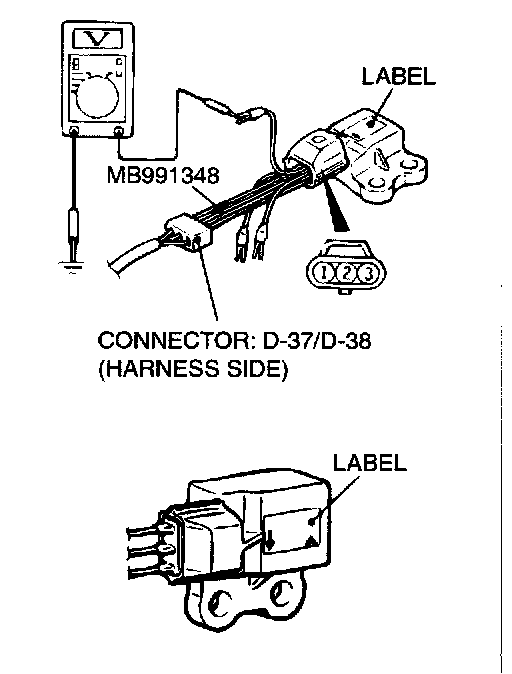 V

LABEL

MB991348

1 2 3

CONNECTOR: D-37/D-38
(HARNESS SIDE)

LABEL