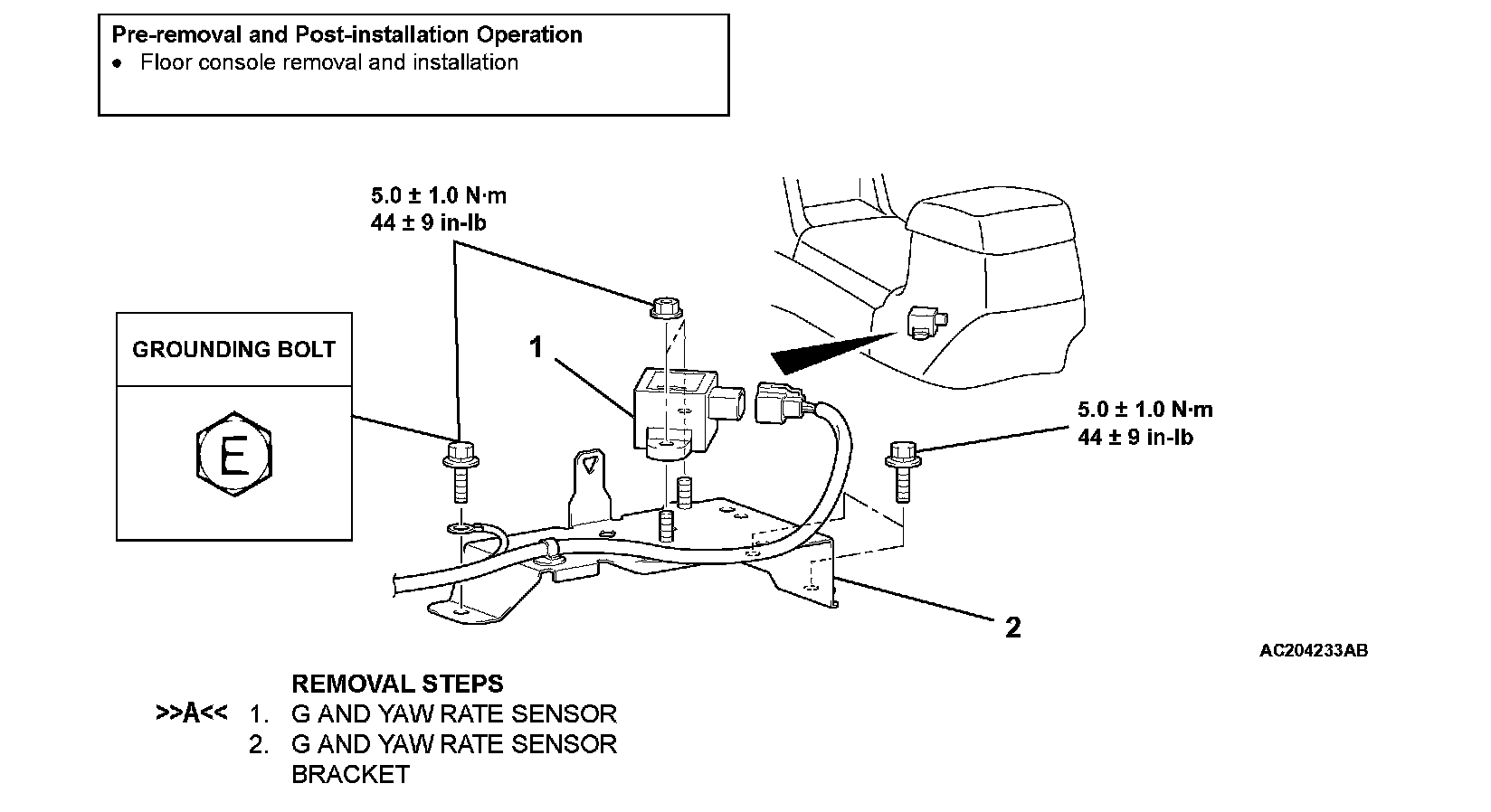 Pre-removal and Post-installation Operation
• Floor console removal and installation

5.0 ± 1.0 N·m
44 ± 9 in-lb

GROUNDING BOLT

E

1

5.0 ± 1.0 N·m
44 ± 9 in-lb

2

AC204233AB

REMOVAL STEPS
>>A<< 1. G AND YAW RATE SENSOR
2. G AND YAW RATE SENSOR BRACKET