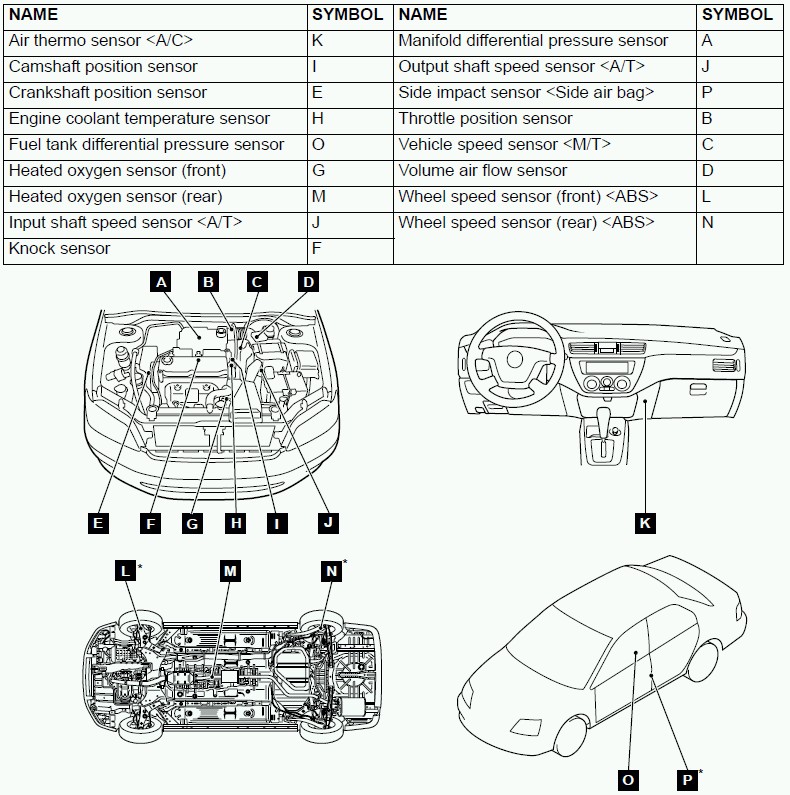 | NAME | SYMBOL | NAME | SYMBOL |
|---|---|---|---|
| Air thermo sensor <A/C> | K | Manifold differential pressure sensor | A |
| Camshaft position sensor | I | Output shaft speed sensor <A/T> | J |
| Crankshaft position sensor | E | Side impact sensor <Side air bag> | P |
| Engine coolant temperature sensor | H | Throttle position sensor | B |
| Fuel tank differential pressure sensor | O | Vehicle speed sensor <M/T> | C |
| Heated oxygen sensor (front) | G | Volume air flow sensor | D |
| Heated oxygen sensor (rear) | M | Wheel speed sensor (front) <ABS> | L |
| Input shaft speed sensor <A/T> | J | Wheel speed sensor (rear) <ABS> | N |
| Knock sensor | F | | |

A B C D

E F G H I J

K

L* M N*

O P*