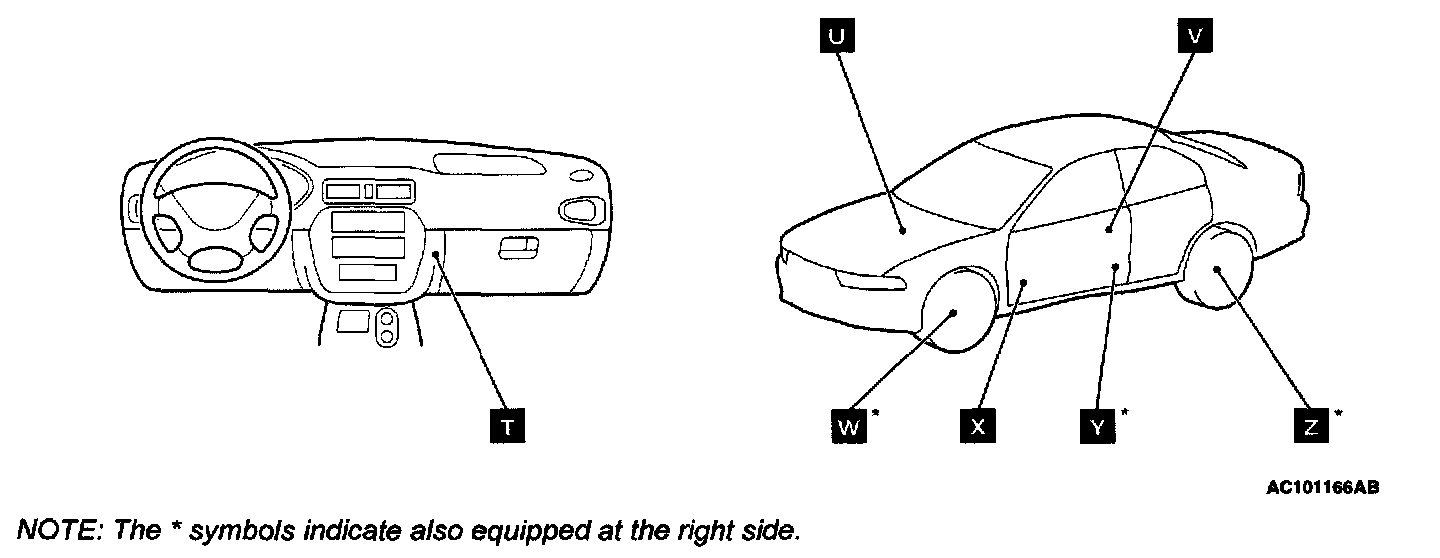 U

V

T

W *

X

Y *

Z *

AC101166AB

NOTE: The * symbols indicate also equipped at the right side.