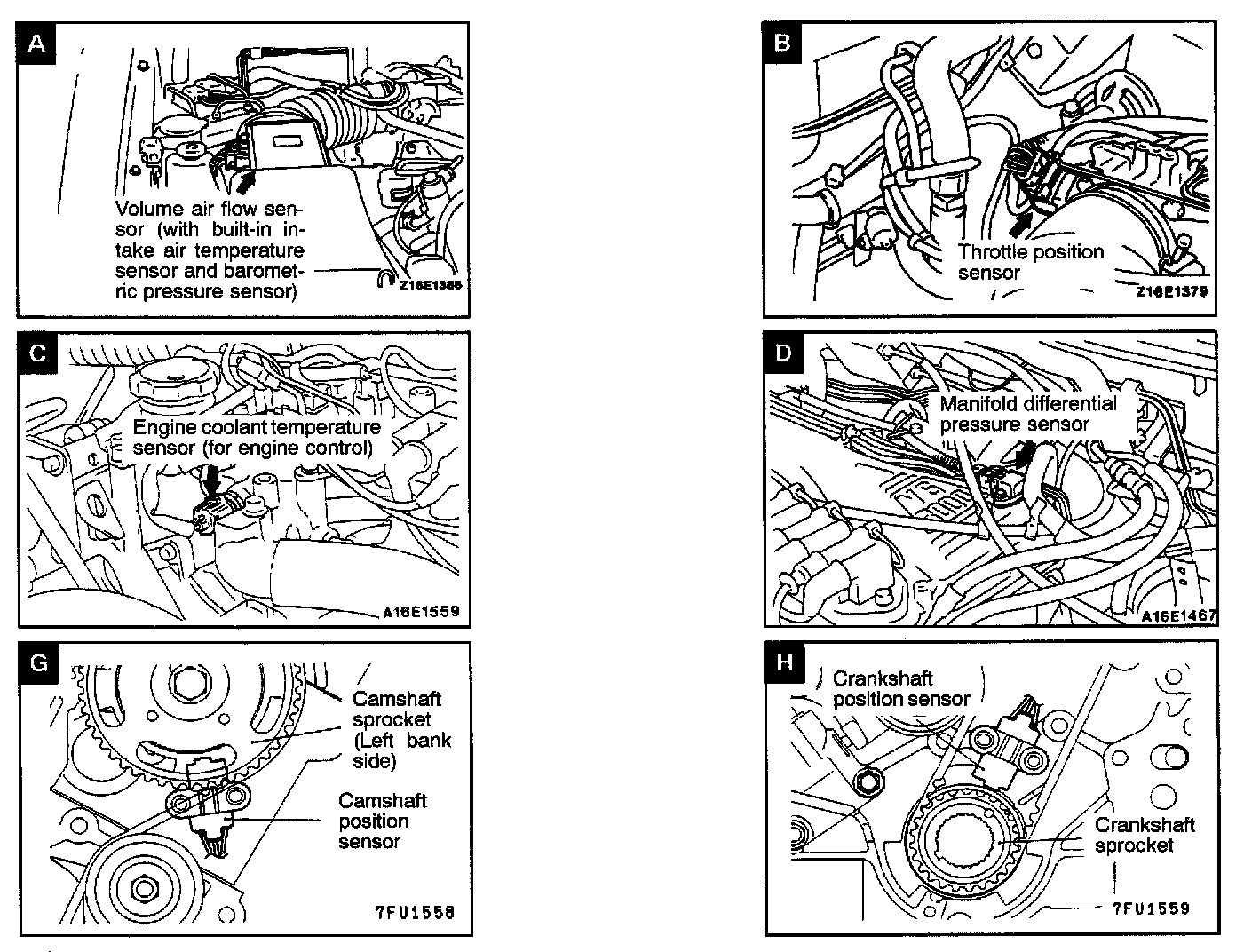 A

Volume air flow sensor (with built-in intake air temperature sensor and barometric pressure sensor)

Z16E1386

B

Throttle position sensor

Z16E1379

C

Engine coolant temperature sensor (for engine control)

A16E1559

D

Manifold differential pressure sensor

A16E1467

G

Camshaft sprocket (Left bank side)

Camshaft position sensor

7FU1558

H

Crankshaft position sensor

Crankshaft sprocket

7FU1559