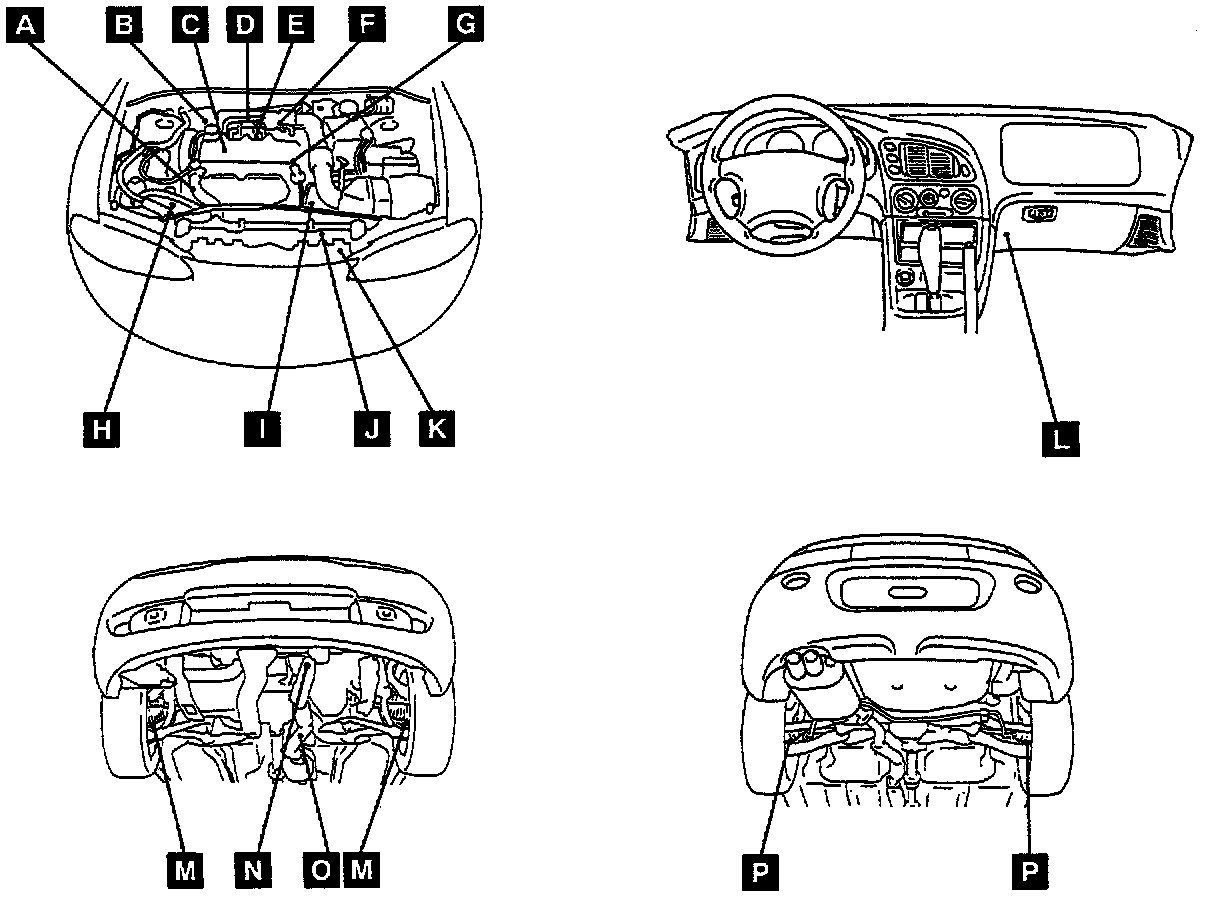 A B C D E F G

H I J K

L

M N O M

P P