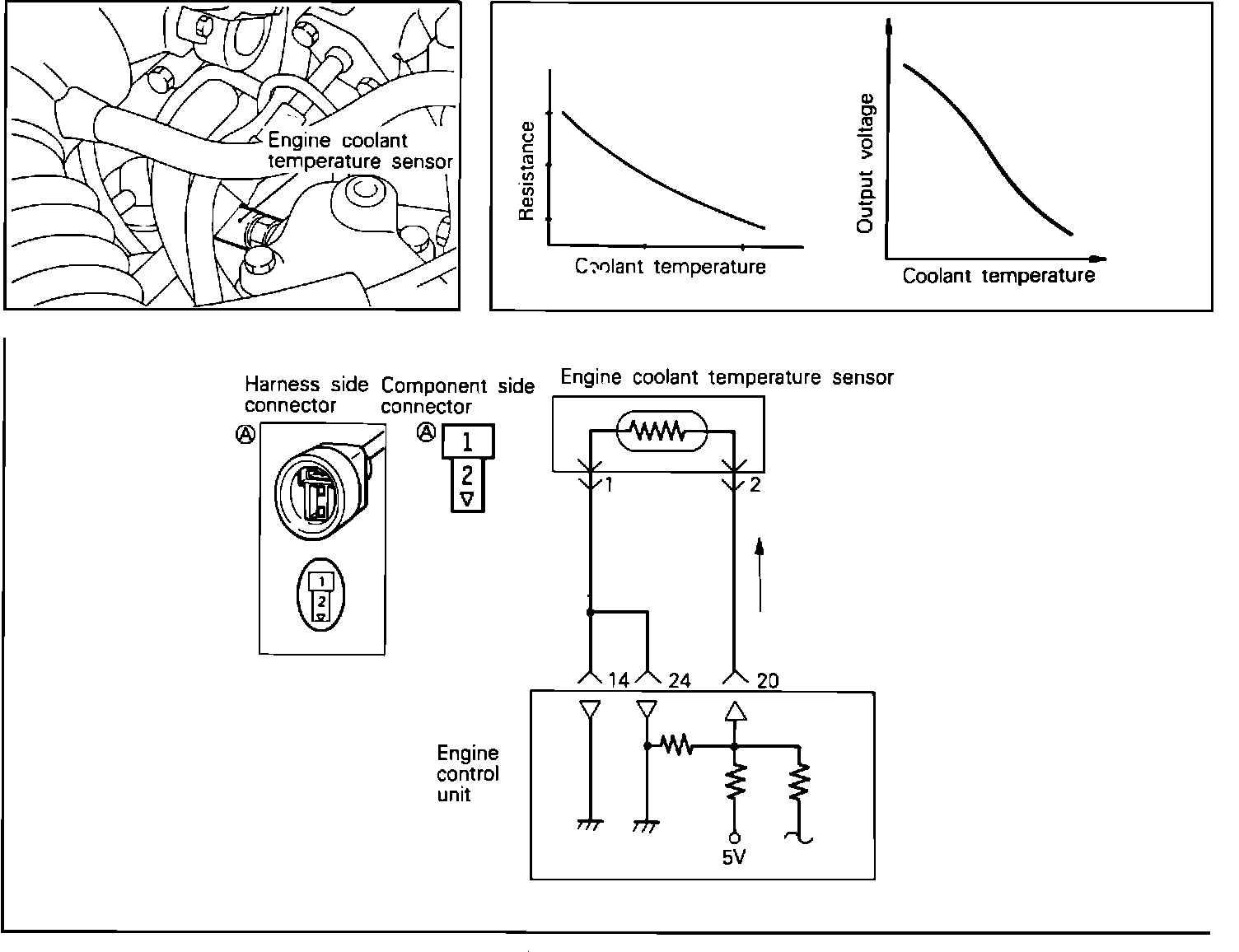 Engine coolant temperature sensor

Resistance

Coolant temperature

Output voltage

Coolant temperature

Harness side connector

Ⓐ

1
2

Component side connector

Ⓐ

1
2

Engine coolant temperature sensor

1

2

14

24

20

Engine control unit

5V