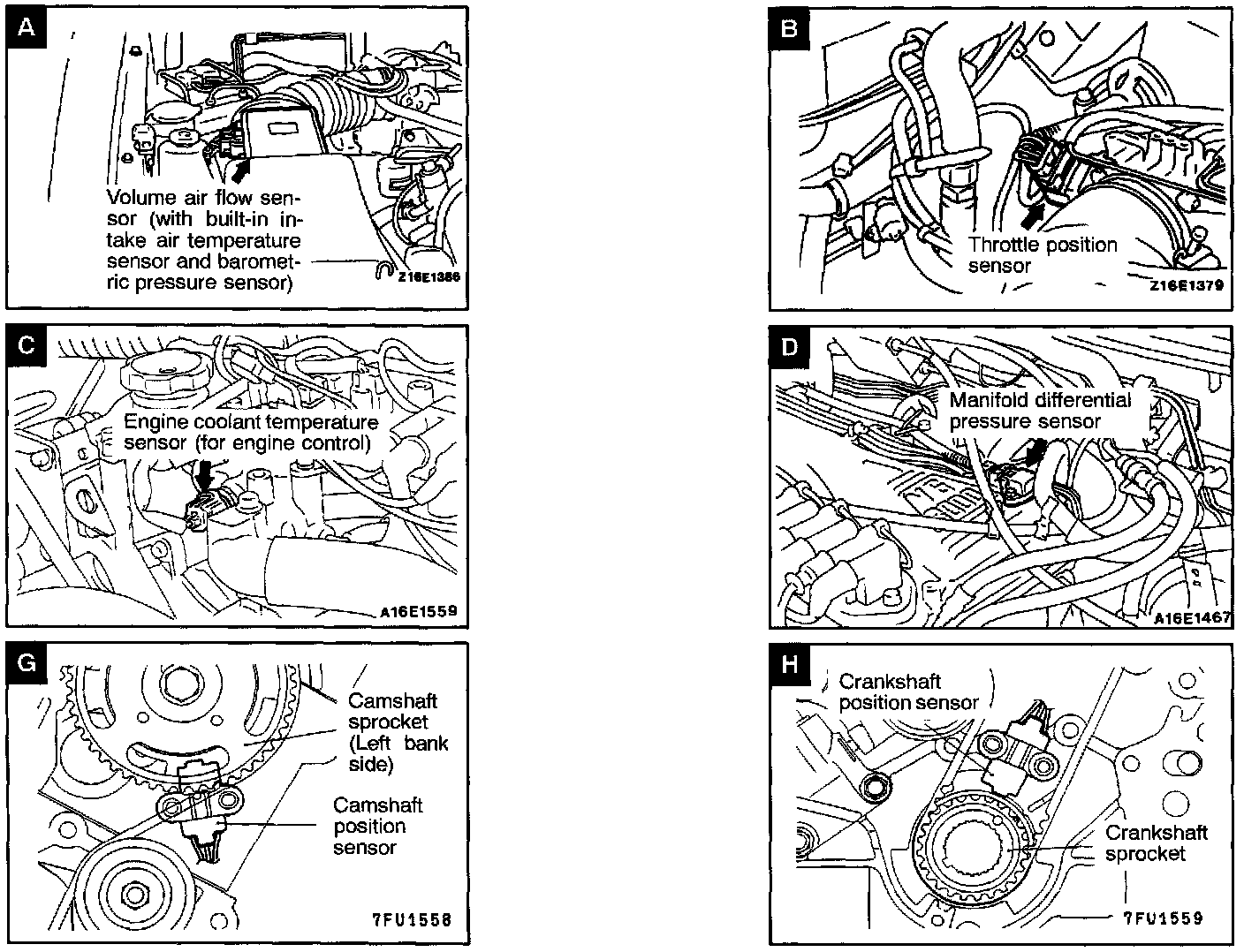 A

Volume air flow sensor (with built-in intake air temperature sensor and barometric pressure sensor)

Z16E1386

B

Throttle position sensor

Z16E1379

C

Engine coolant temperature sensor (for engine control)

A16E1559

D

Manifold differential pressure sensor

A16E1467

G

Camshaft sprocket (Left bank side)

Camshaft position sensor

7FU1558

H

Crankshaft position sensor

Crankshaft sprocket

7FU1559