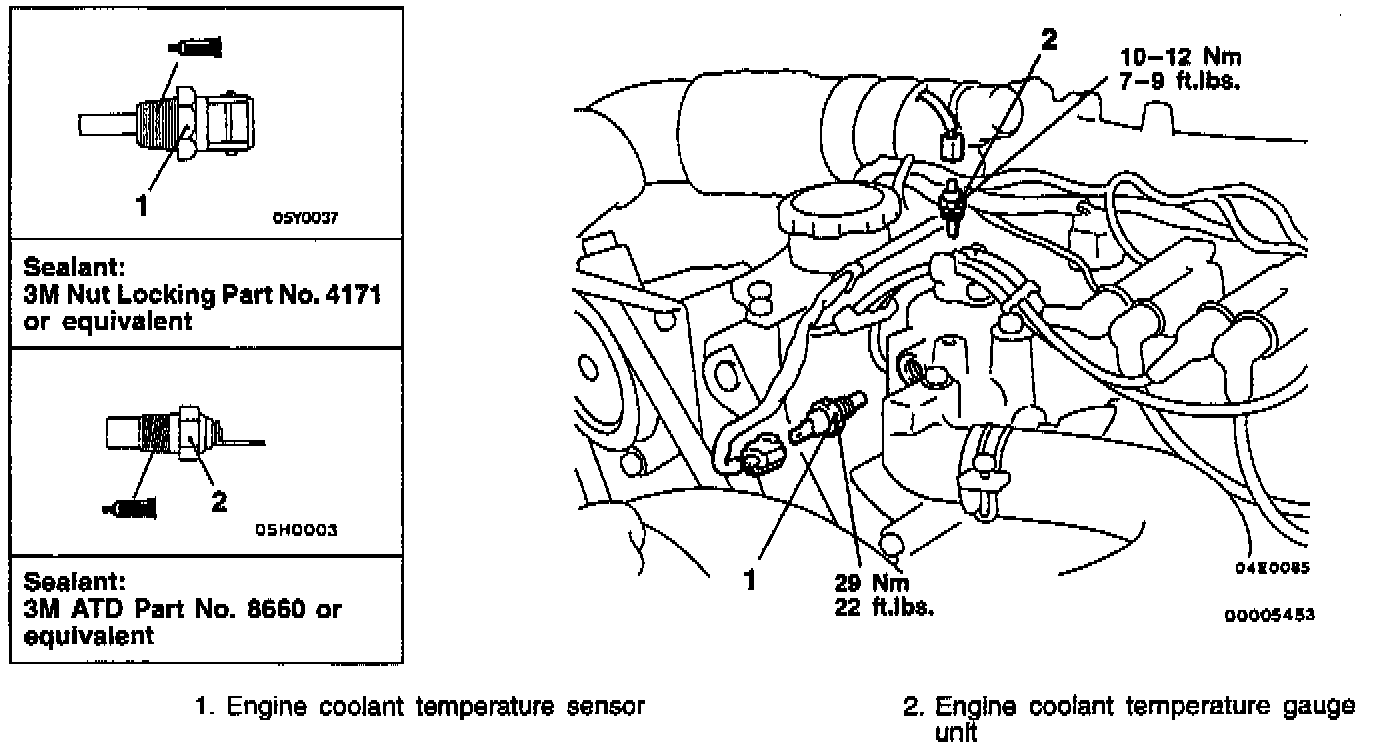 1

05Y0037

Sealant:
3M Nut Locking Part No. 4171 or equivalent

2

05H0003

Sealant:
3M ATD Part No. 8660 or equivalent

2

10–12 Nm
7–9 ft.lbs.

1

29 Nm
22 ft.lbs.

04E0085

00005453

1. Engine coolant temperature sensor

2. Engine coolant temperature gauge unit