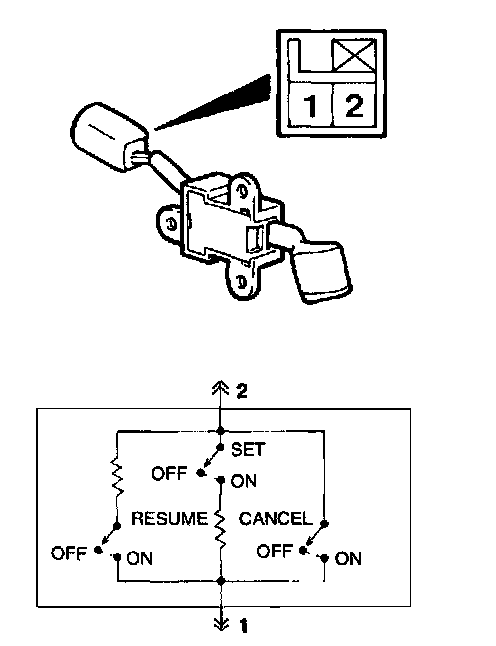 1 2

2
SET
OFF
ON
RESUME
CANCEL
OFF
ON
OFF
ON
1