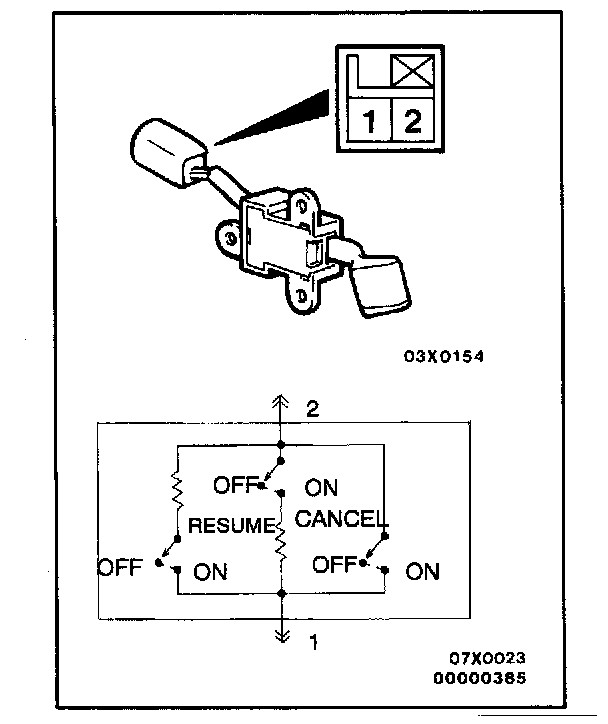 1 2

03X0154

2

OFF

ON

RESUME

CANCEL

OFF

ON

OFF

ON

1

07X0023
00000385